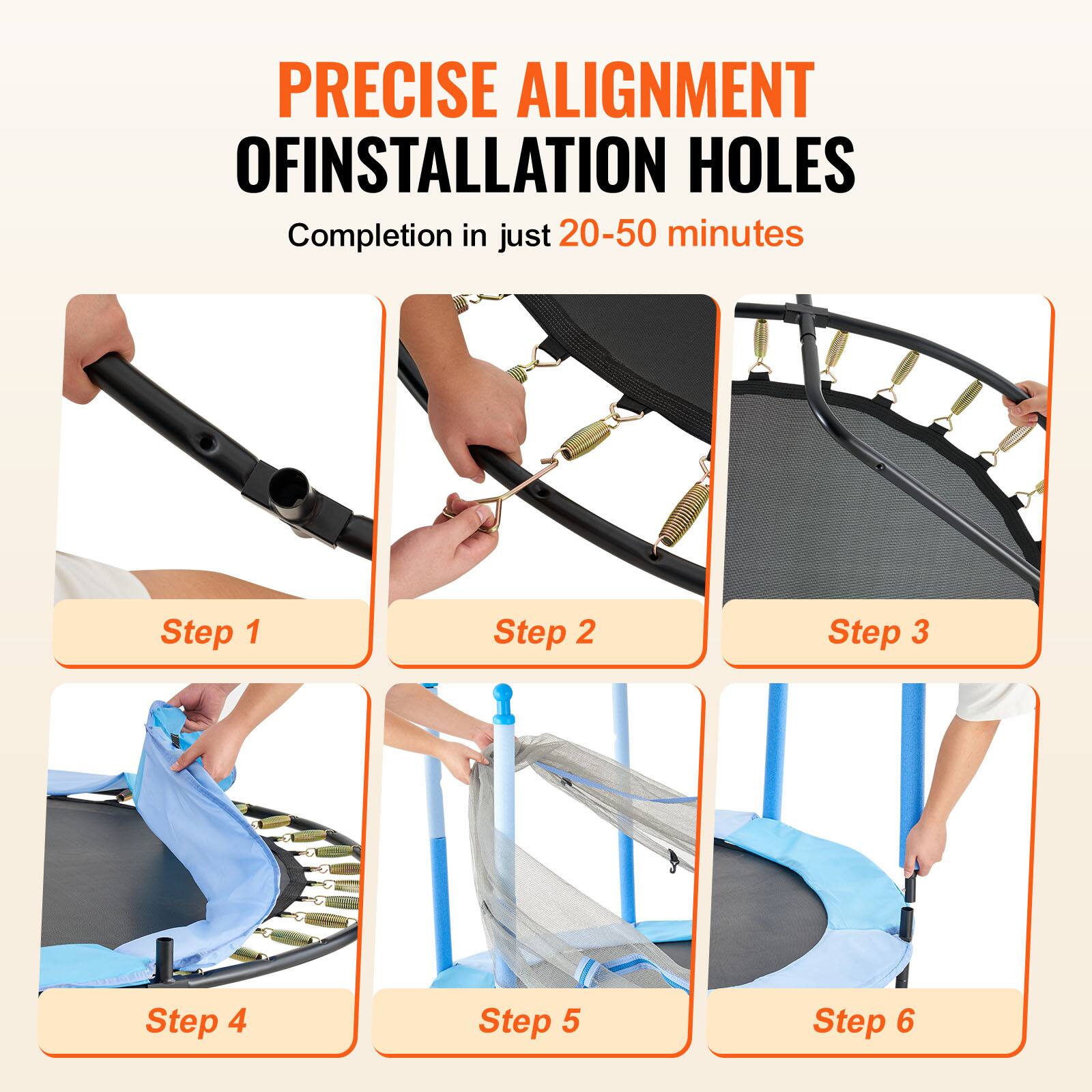 PRECISE ALIGNMENT
OFINSTALLATION HOLES

Completion in just 20-50 minutes

Step 1

Step 2

Step 3

Step 4

Step 5

Step 6