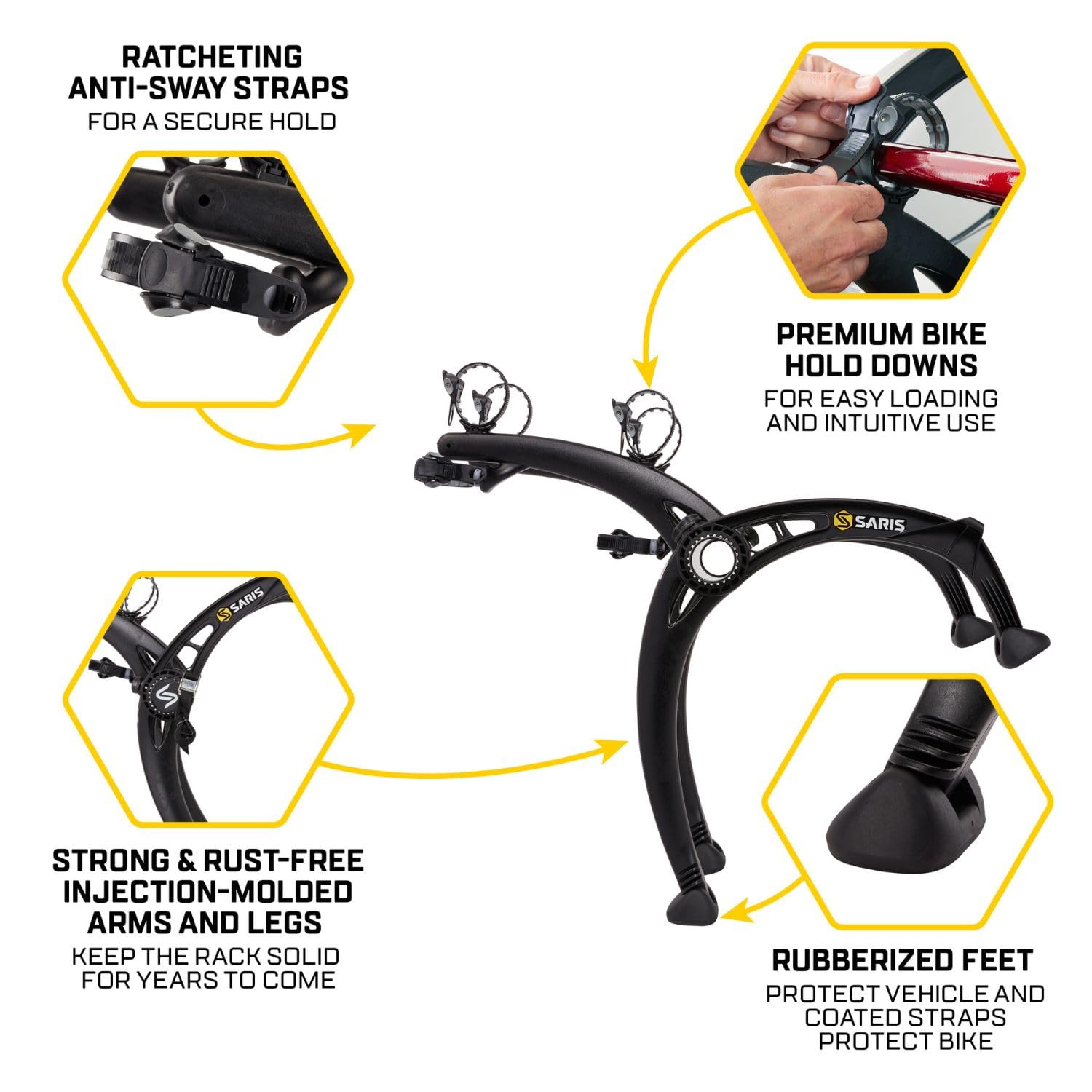 RATCHETING ANTI-SWAY STRAPS
FOR A SECURE HOLD

PREMIUM BIKE HOLD DOWNS
FOR EASY LOADING AND INTUITIVE USE

SARIS

SARIS

STRONG & RUST-FREE INJECTION-MOLDED ARMS AND LEGS
KEEP THE RACK SOLID FOR YEARS TO COME

RUBBERIZED FEET
PROTECT VEHICLE AND COATED STRAPS PROTECT BIKE