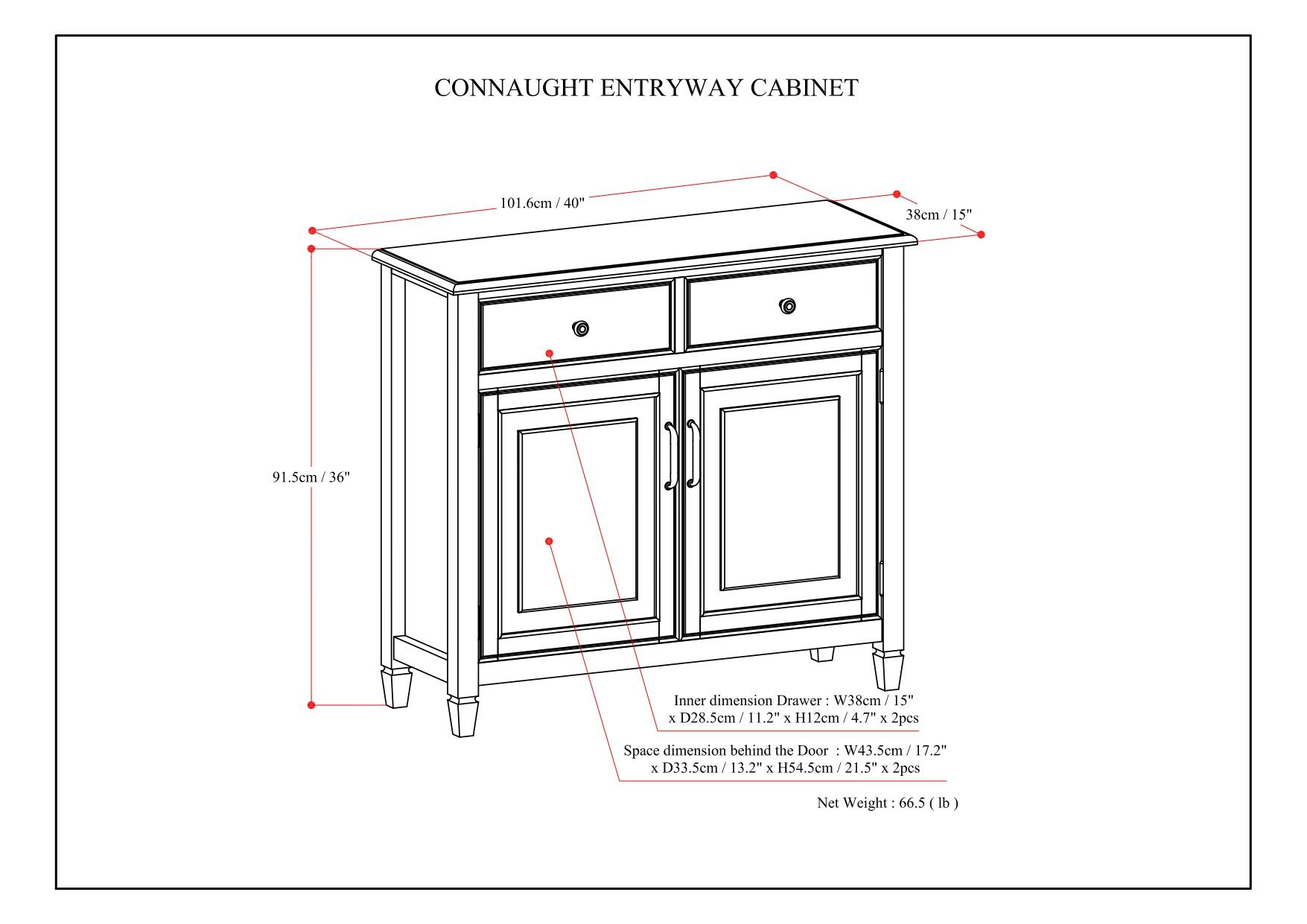 CONNAUGHT ENTRYWAY CABINET

101.6cm / 40"

38cm / 15"

91.5cm / 36"

Inner dimension Drawer : W38cm / 15" x D28.5cm / 11.2" x H12cm / 4.7" x 2pcs

Space dimension behind the Door : W43.5cm / 17.2" x D33.5cm / 13.2" x H54.5cm / 21.5" x 2pcs

Net Weight : 66.5 ( lb )