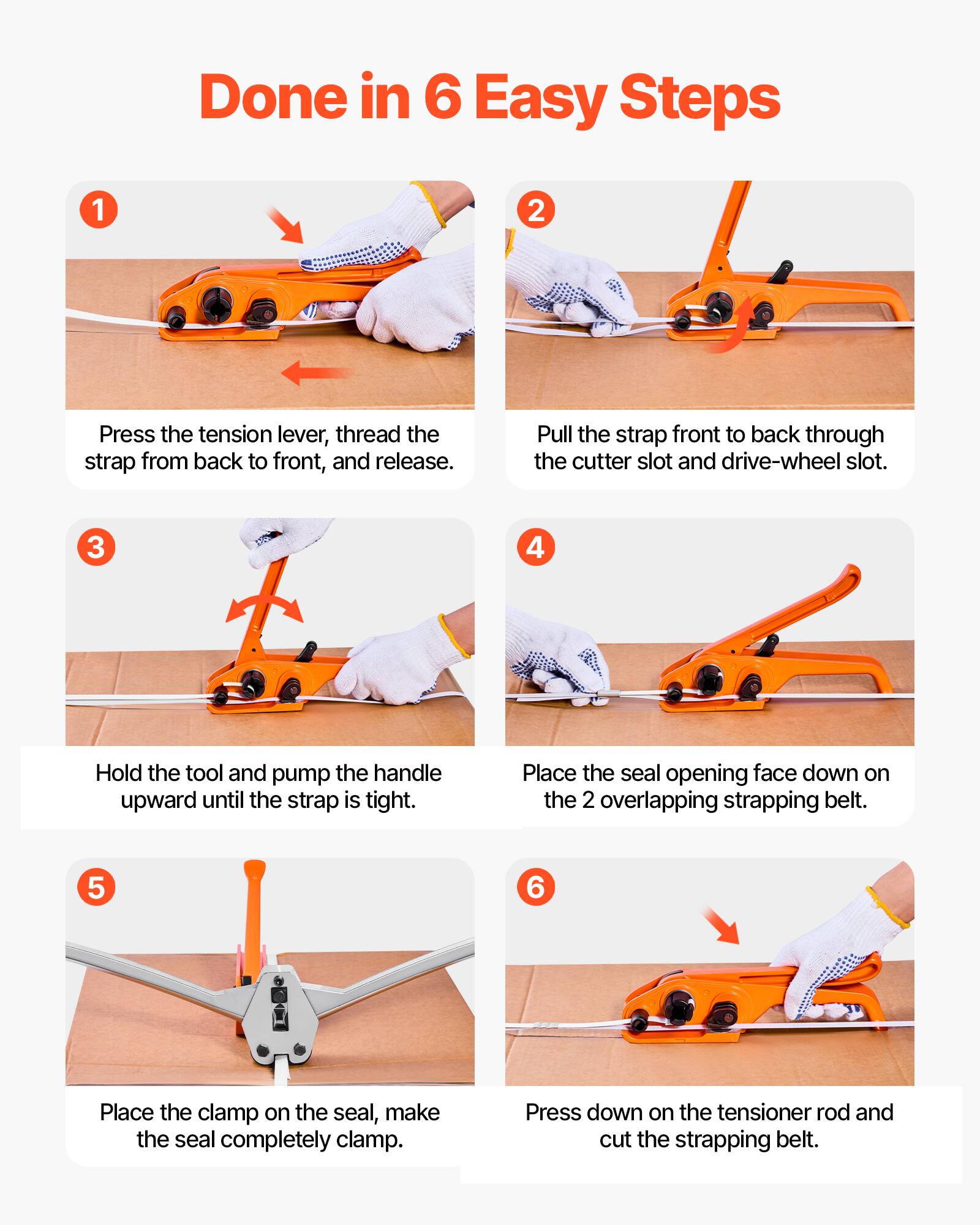 Done in 6 Easy Steps

1

Press the tension lever, thread the strap from back to front, and release.

2

Pull the strap front to back through the cutter slot and drive-wheel slot.

3

Hold the tool and pump the handle upward until the strap is tight.

4

Place the seal opening face down on the 2 overlapping strapping belt.

5

Place the clamp on the seal, make the seal completely clamp.

6

Press down on the tensioner rod and cut the strapping belt.