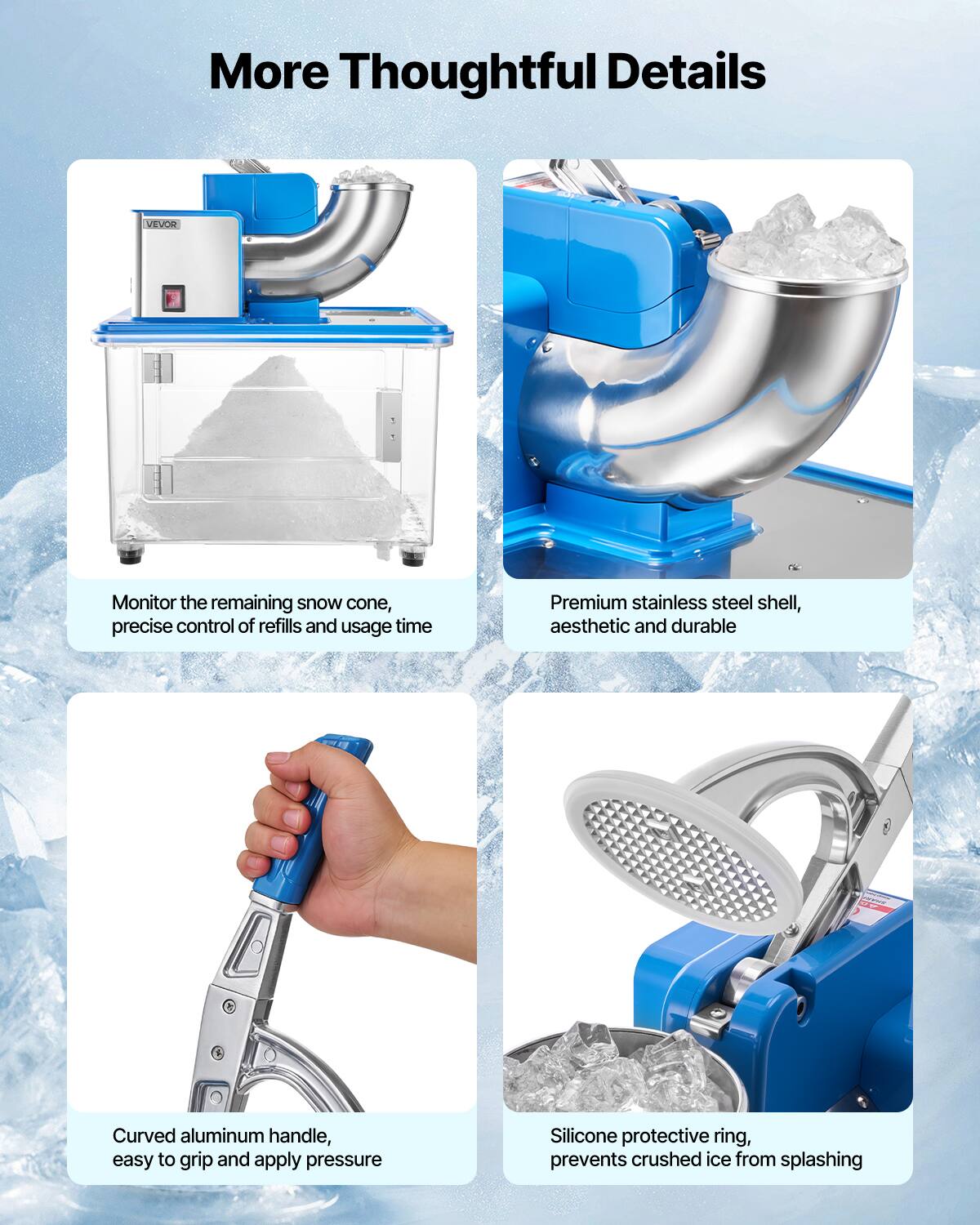 More Thoughtful Details

VEVOR

Monitor the remaining snow cone, precise control of refills and usage time

Premium stainless steel shell, aesthetic and durable

Curved aluminum handle, easy to grip and apply pressure

Silicone protective ring, prevents crushed ice from splashing