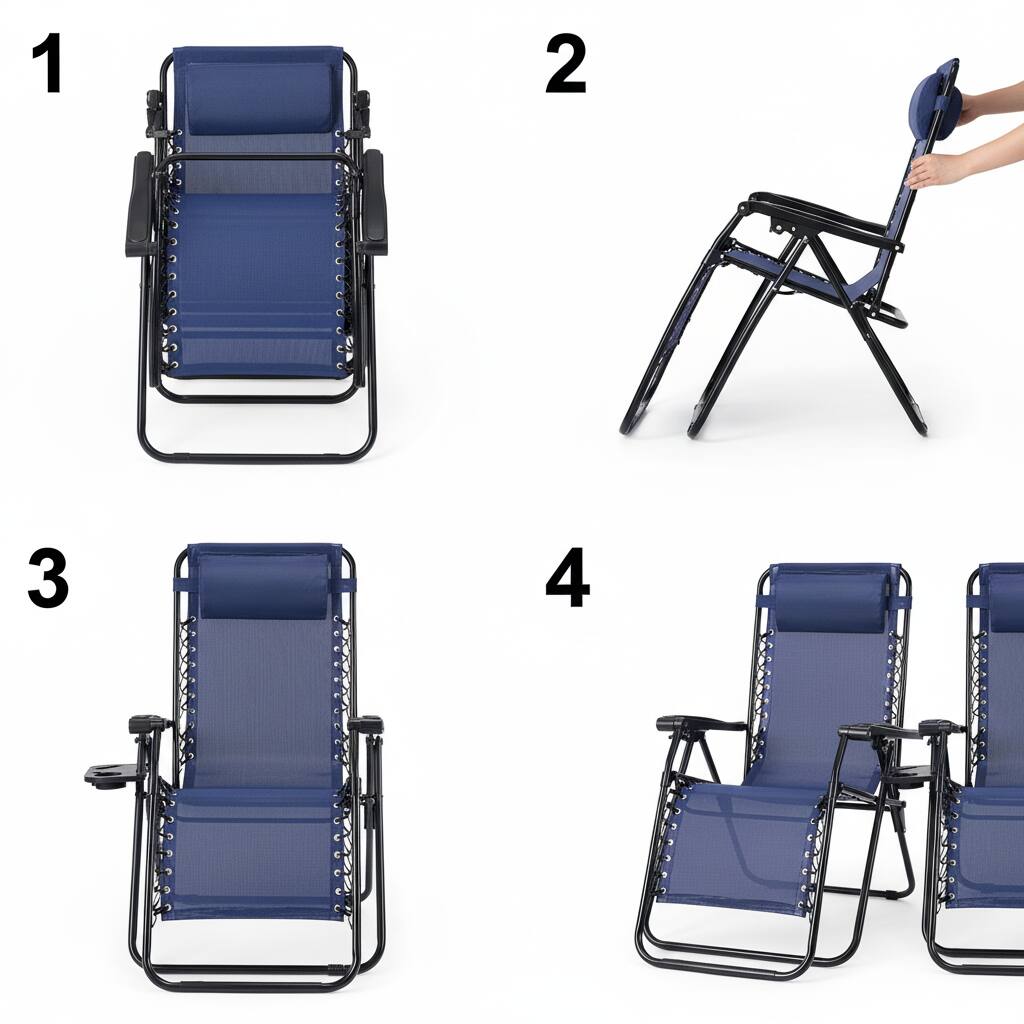 1

2

3

4