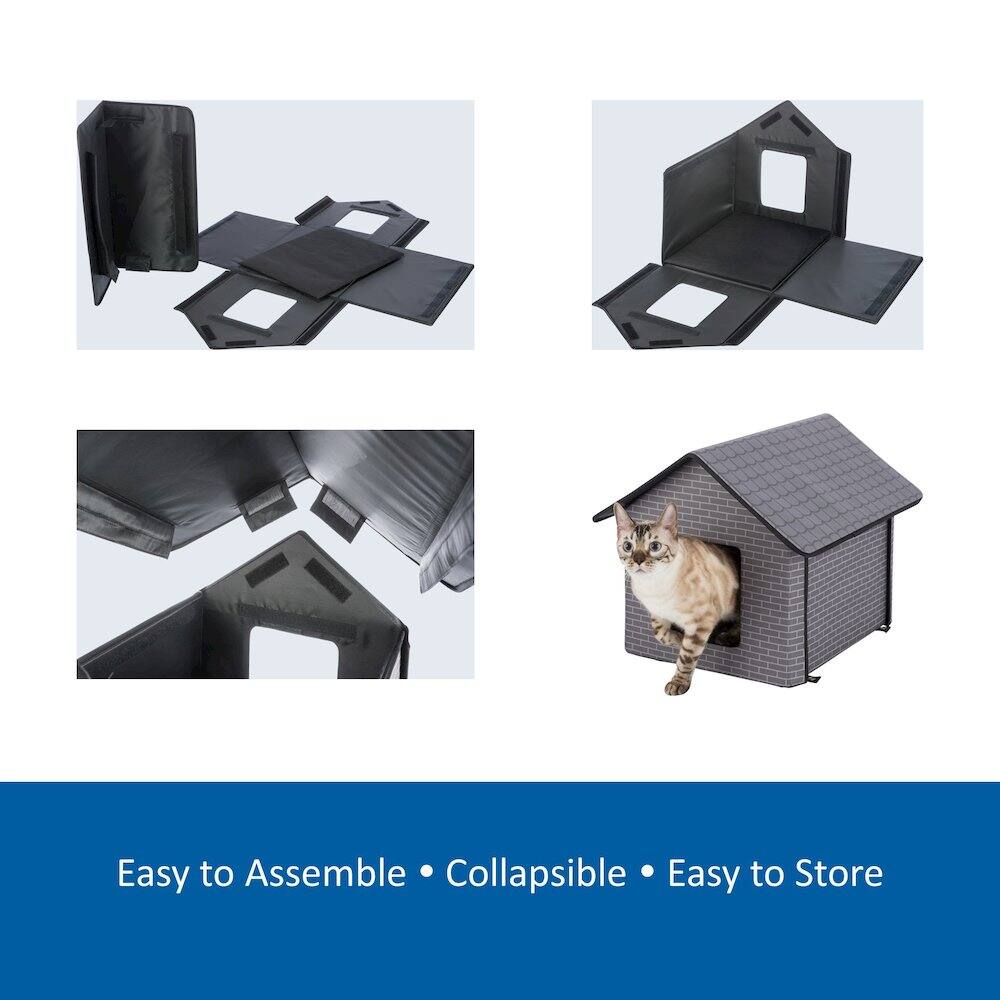 Easy to Assemble • Collapsible • Easy to Store