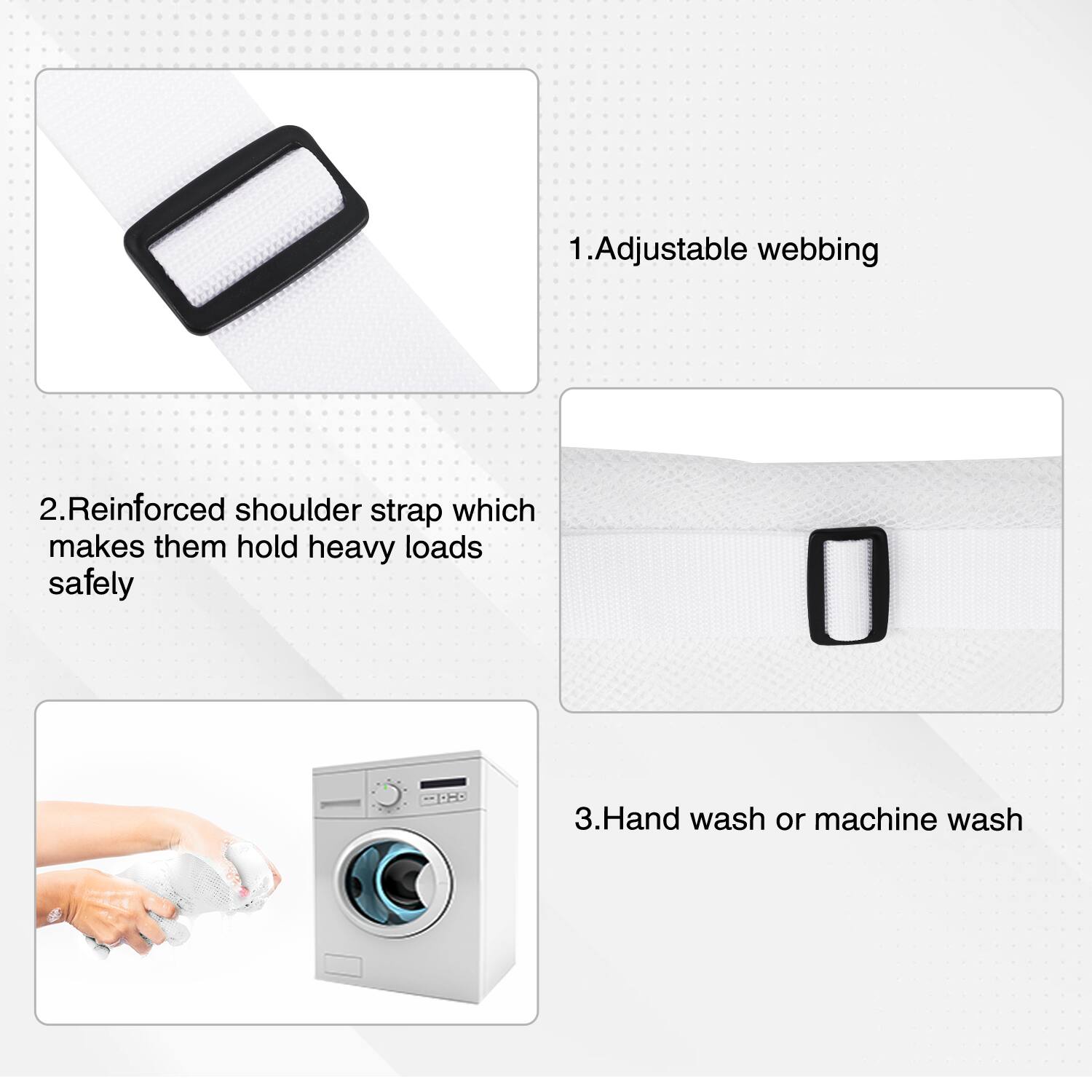 1.Adjustable webbing

2.Reinforced shoulder strap which makes them hold heavy loads safely

3.Hand wash or machine wash