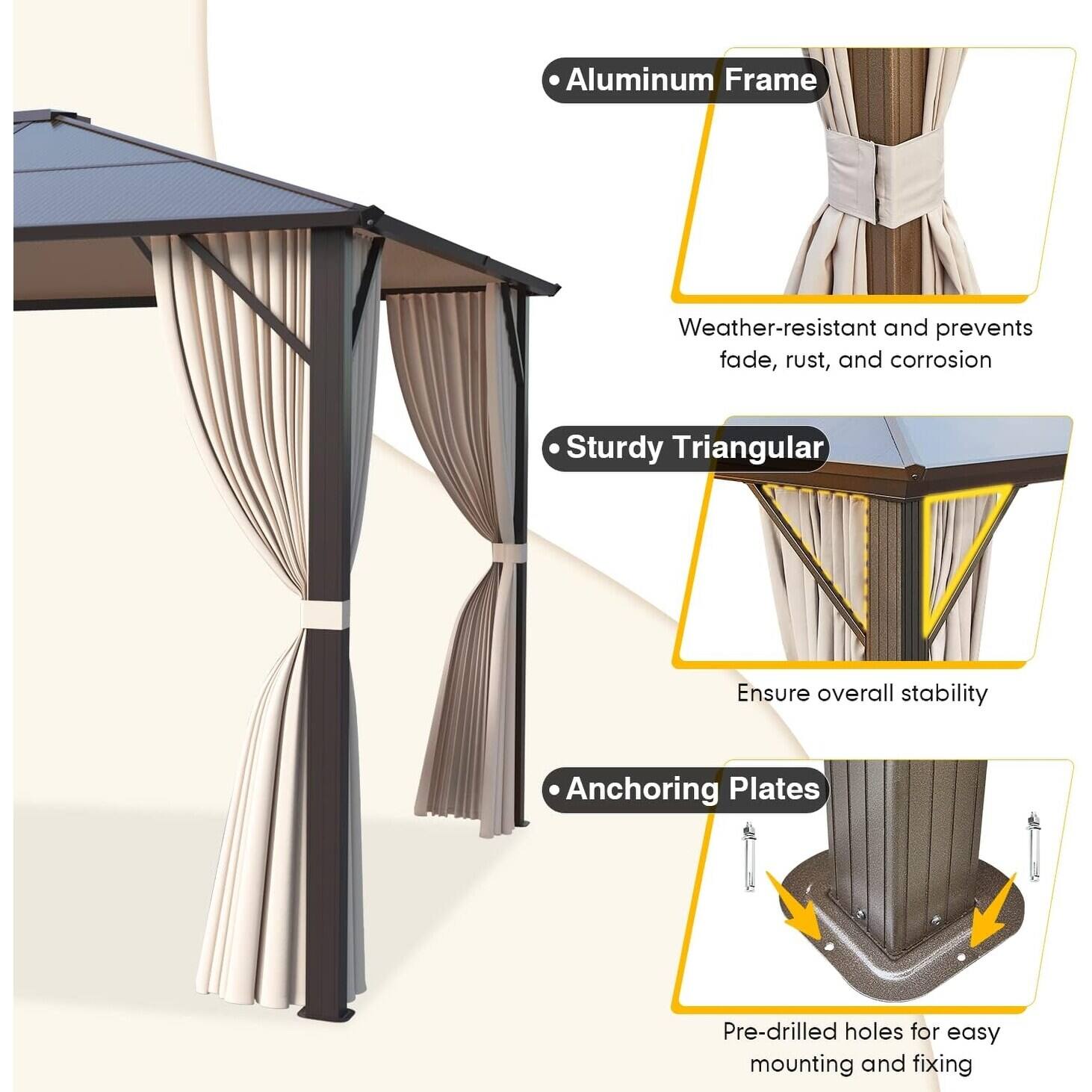 • Aluminum Frame

Weather-resistant and prevents fade, rust, and corrosion

• Sturdy Triangular

Ensure overall stability

• Anchoring Plates

Pre-drilled holes for easy mounting and fixing