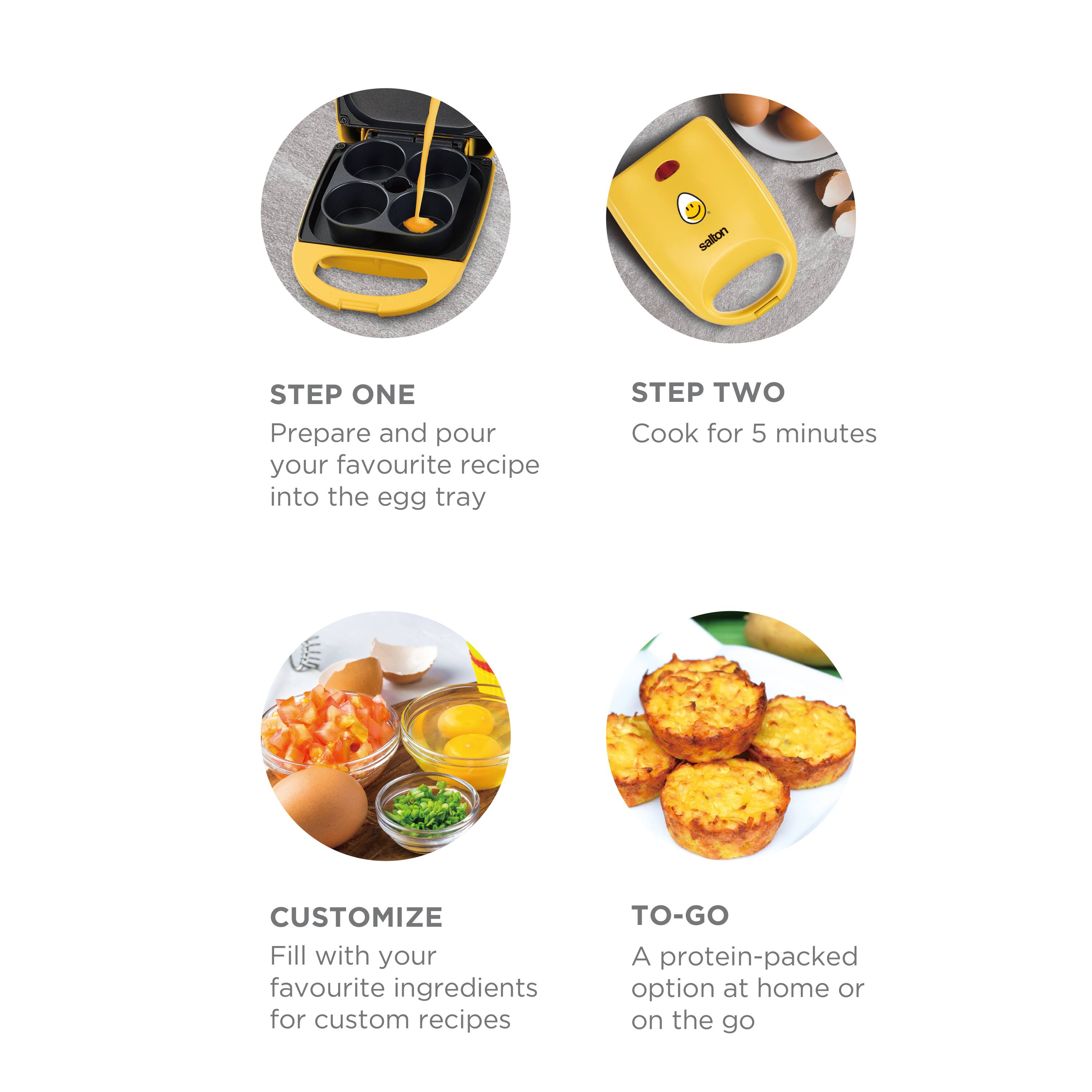 salton

STEP ONE
Prepare and pour your favourite recipe into the egg tray

STEP TWO
Cook for 5 minutes

CUSTOMIZE
Fill with your favourite ingredients for custom recipes

TO-GO
A protein-packed option at home or on the go