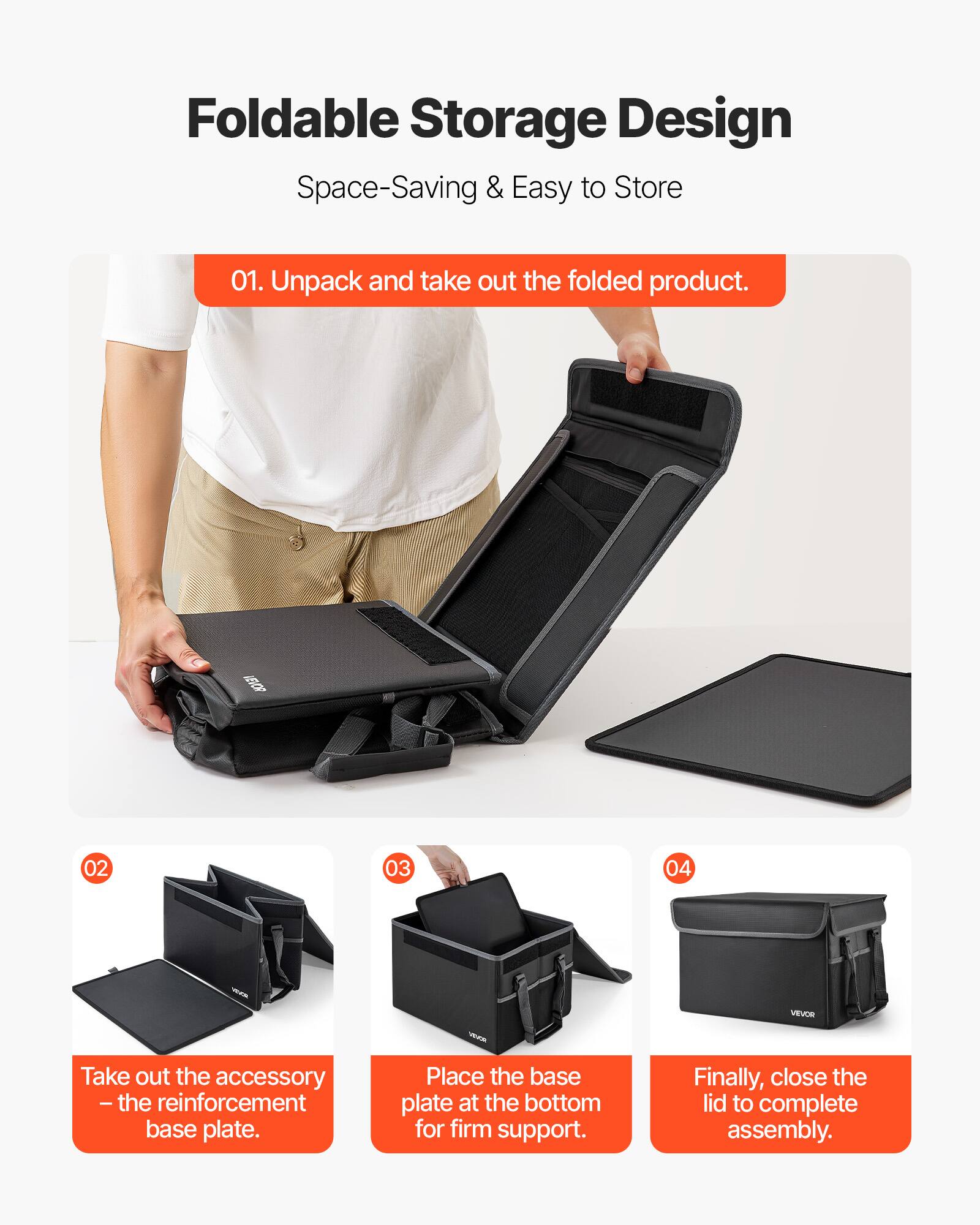 Foldable Storage Design

Space-Saving & Easy to Store

01. Unpack and take out the folded product.

VEVOR

02

VEVOR

Take out the accessory – the reinforcement base plate.

03

VEVOR

Place the base plate at the bottom for firm support.

04

VEVOR

Finally, close the lid to complete assembly.