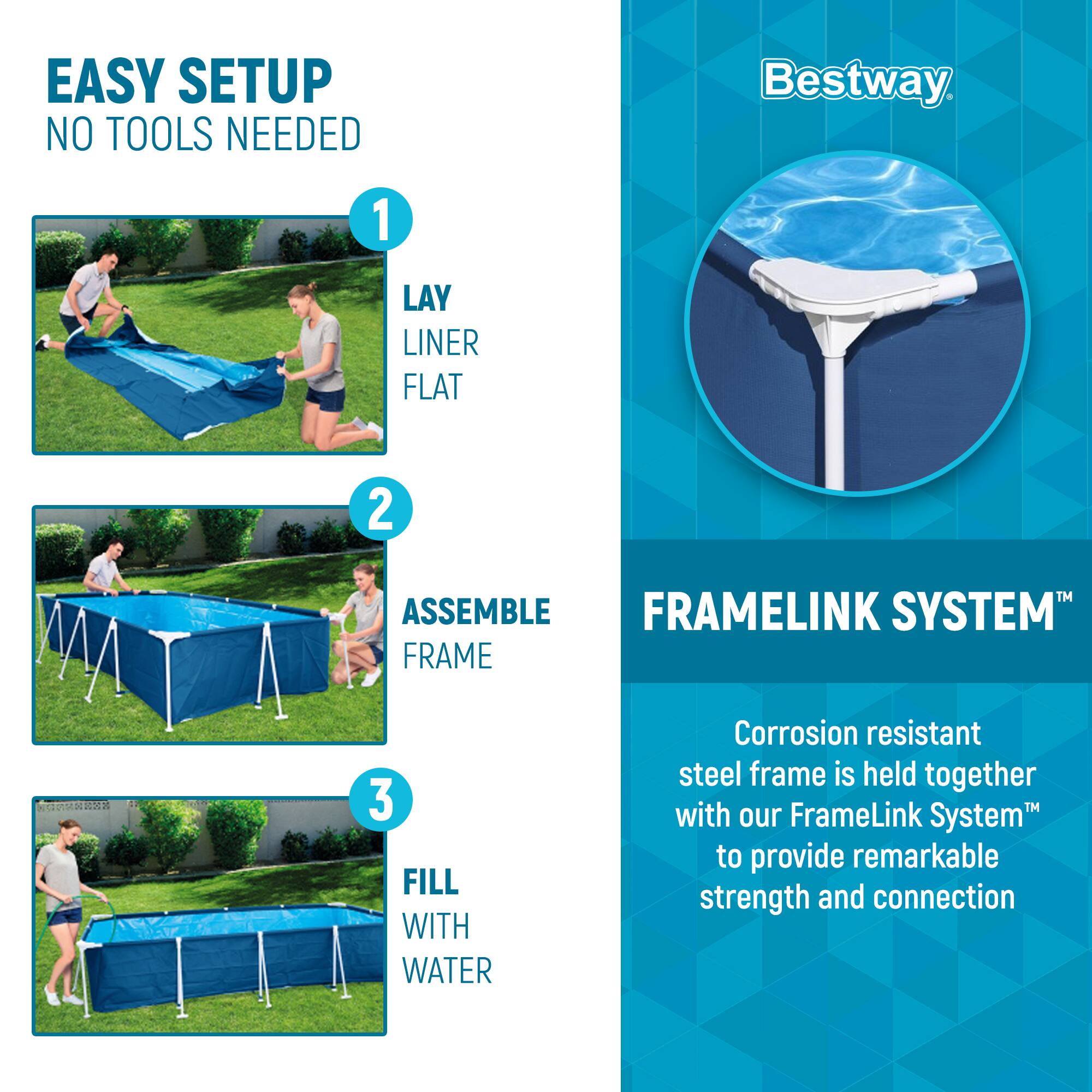 EASY SETUP
NO TOOLS NEEDED

1

LAY
LINER
FLAT

2

ASSEMBLE
FRAME

3

FILL
WITH
WATER

Bestway®

FRAMELINK SYSTEM™

Corrosion resistant steel frame is held together with our FrameLink System™ to provide remarkable strength and connection