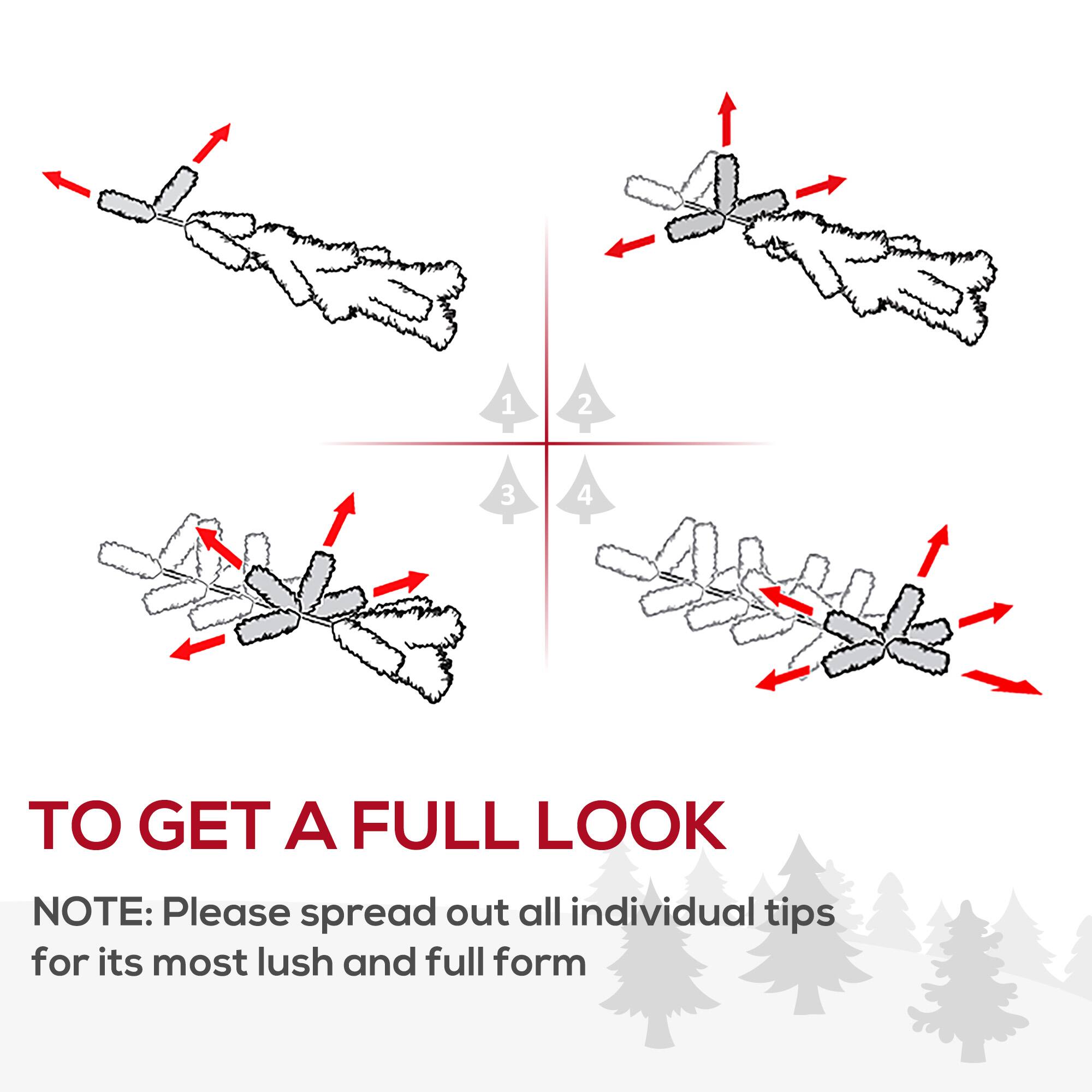 1
2
3
4

TO GET A FULL LOOK

NOTE: Please spread out all individual tips for its most lush and full form