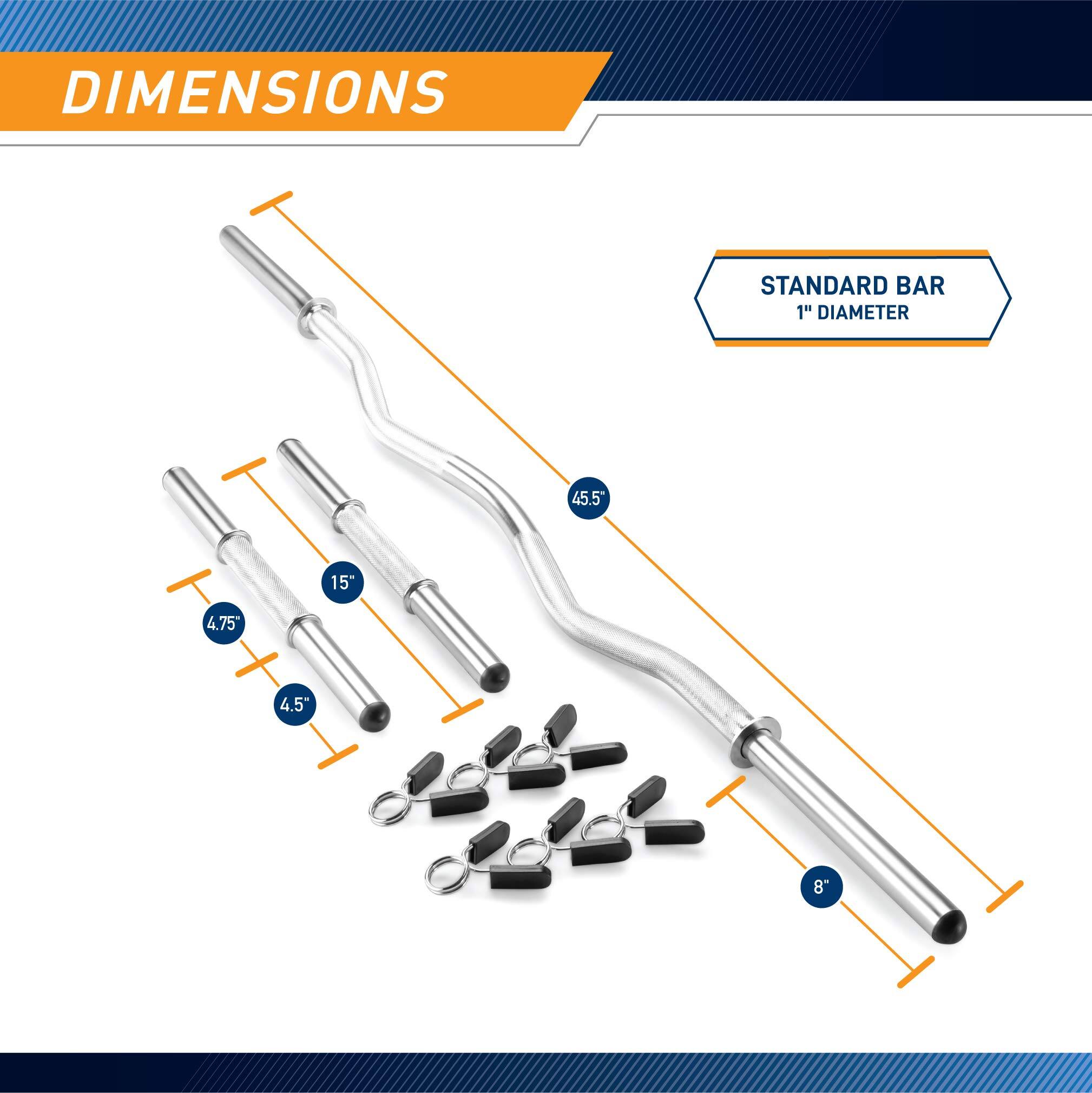 DIMENSIONS

STANDARD BAR
1" DIAMETER

45.5"

15"

4.75"

4.5"

8"