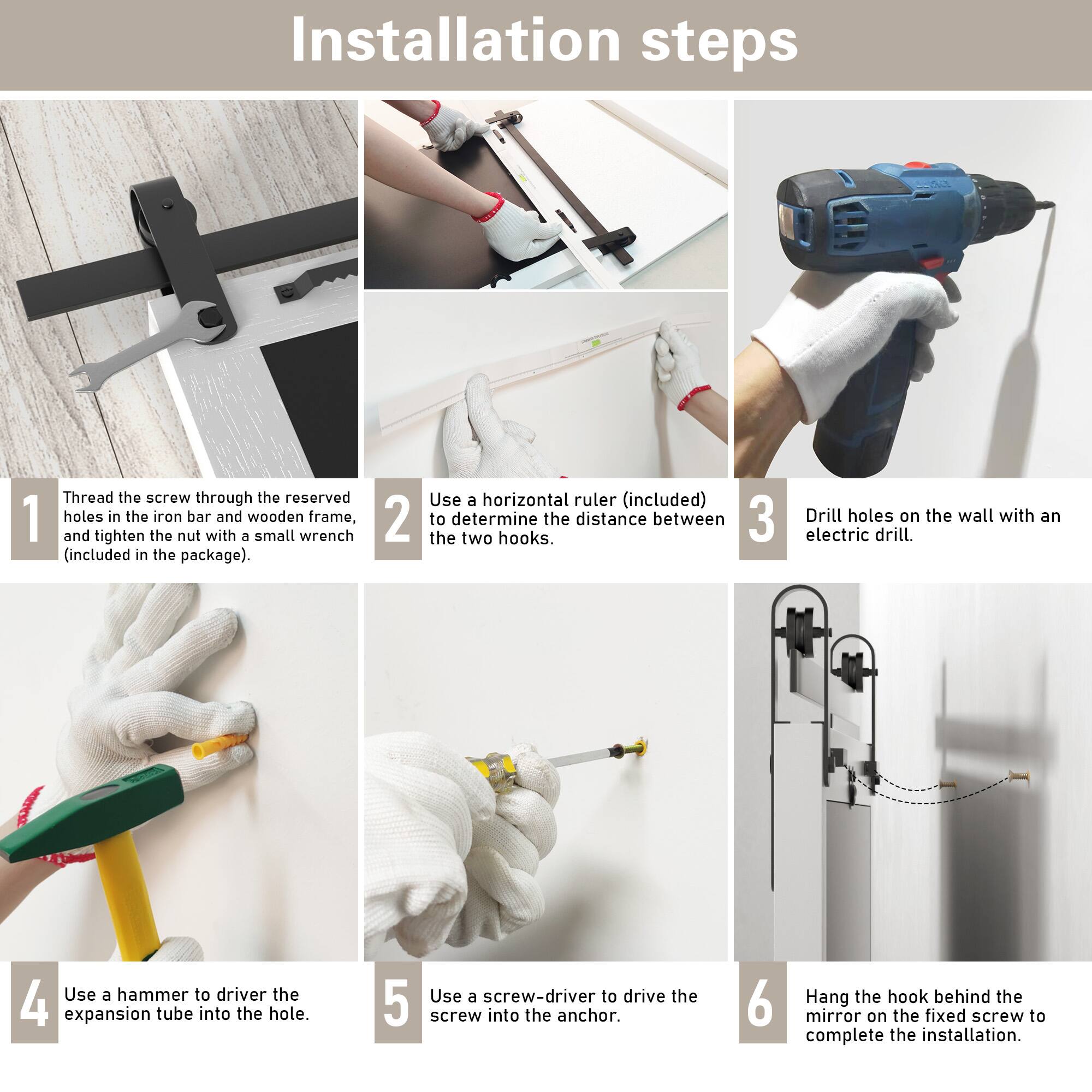 Installation steps

1 Thread the screw through the reserved holes in the iron bar and wooden frame, and tighten the nut with a small wrench (included in the package).

2 Use a horizontal ruler (included) to determine the distance between the two hooks.

3 Drill holes on the wall with an electric drill.

4 Use a hammer to driver the expansion tube into the hole.

5 Use a screw-driver to drive the screw into the anchor.

6 Hang the hook behind the mirror on the fixed screw to complete the installation.