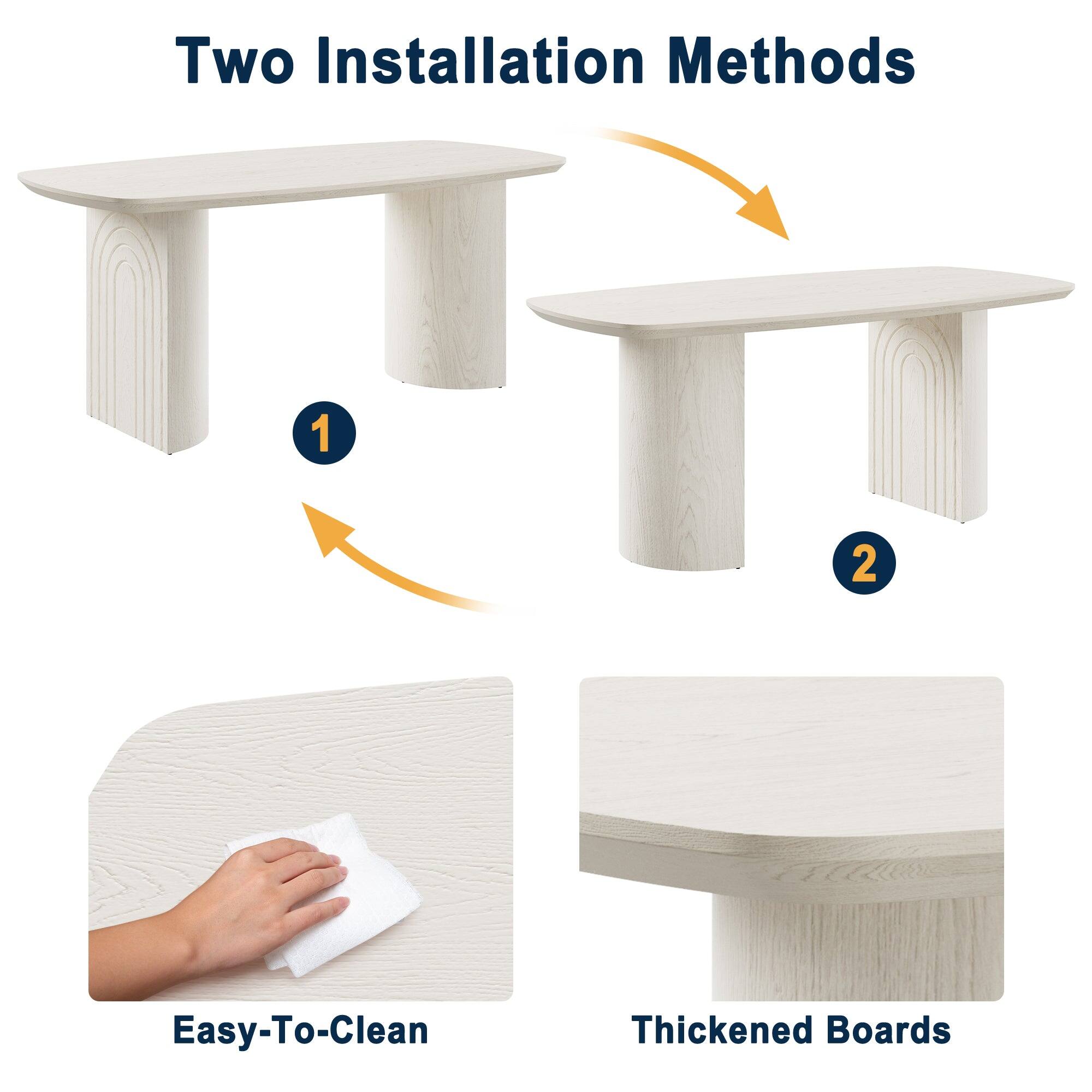 Two Installation Methods

1

2

Easy-To-Clean

Thickened Boards