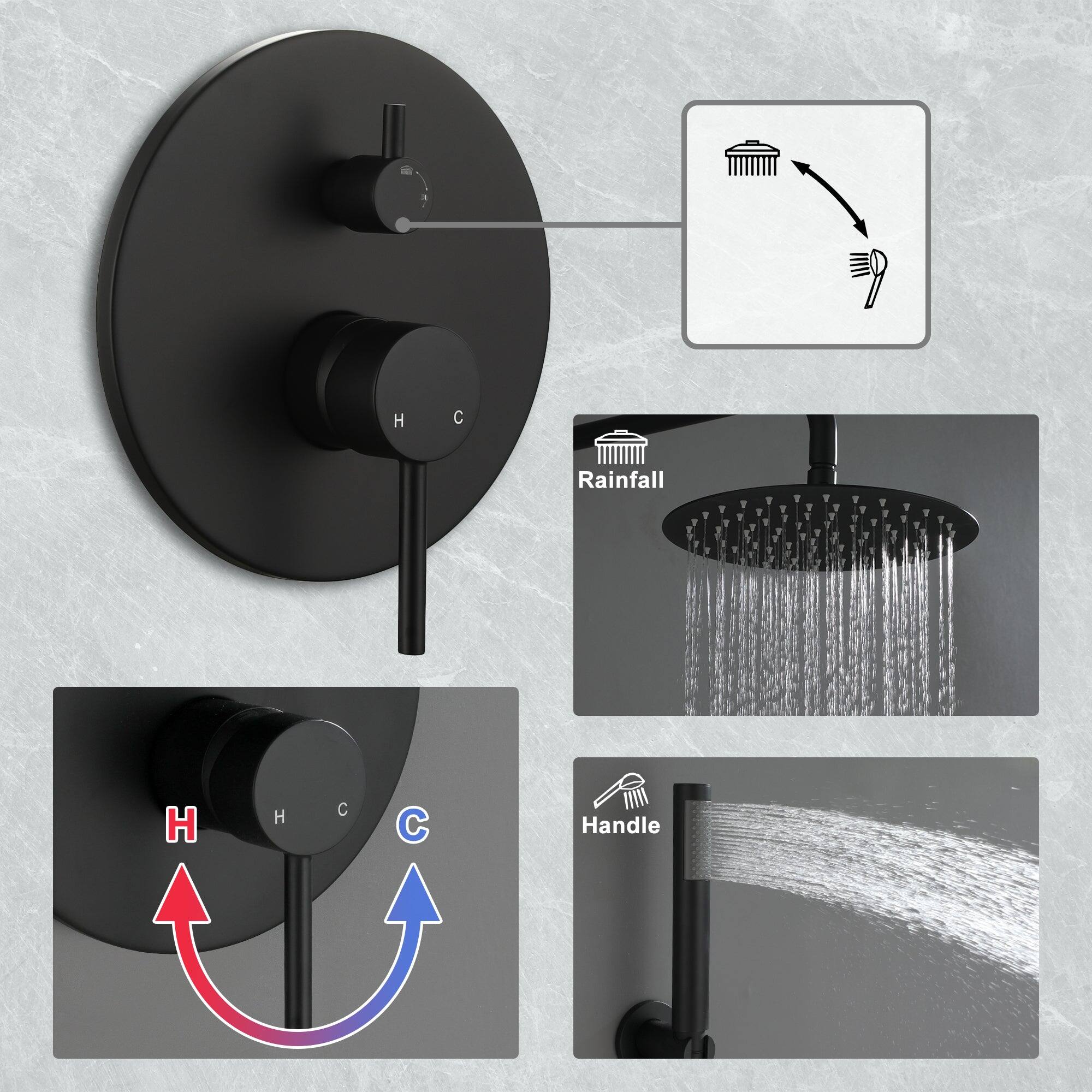 H C

Rainfall

H C

H

C

Handle