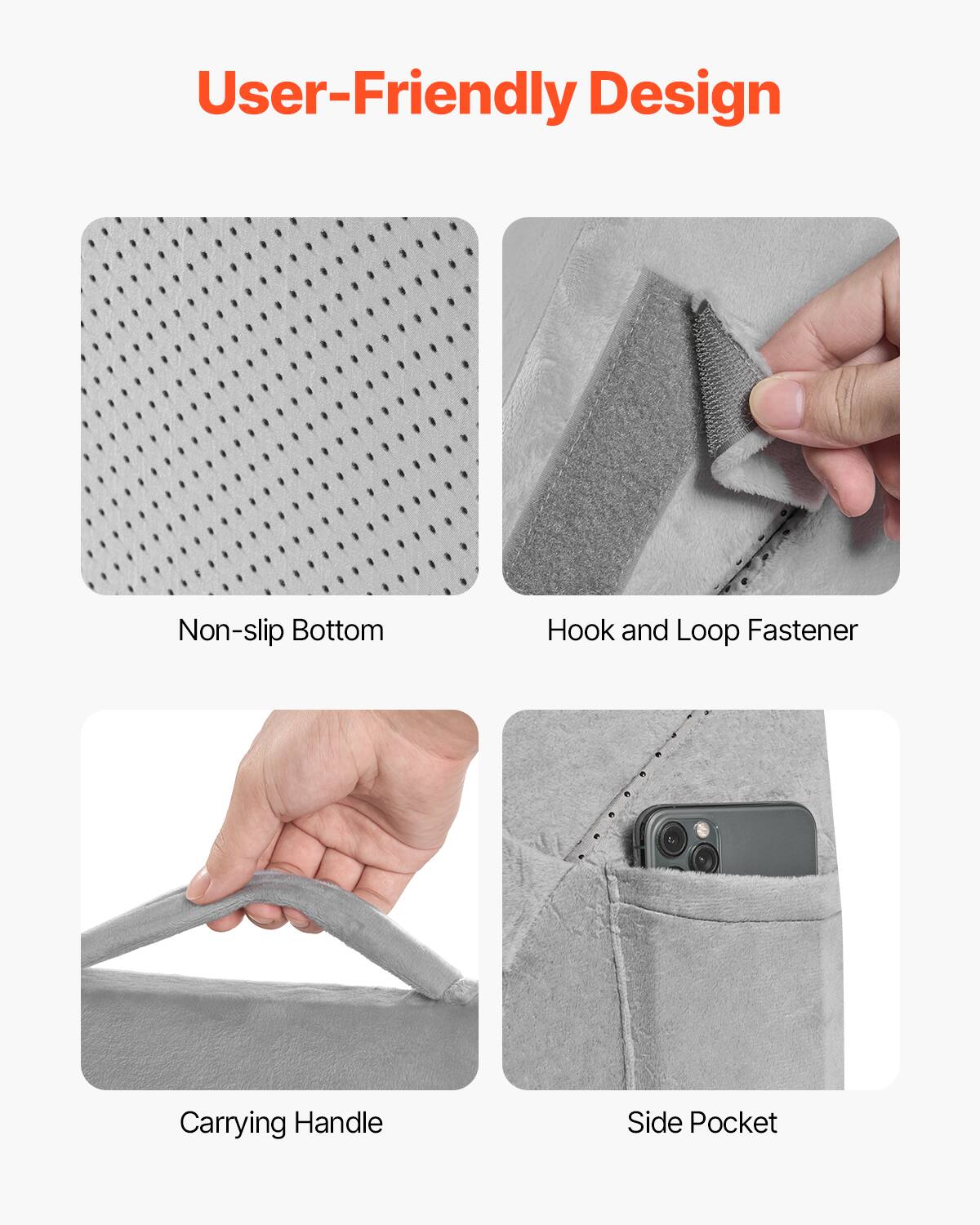 User-Friendly Design

Non-slip Bottom

Hook and Loop Fastener

Carrying Handle

Side Pocket