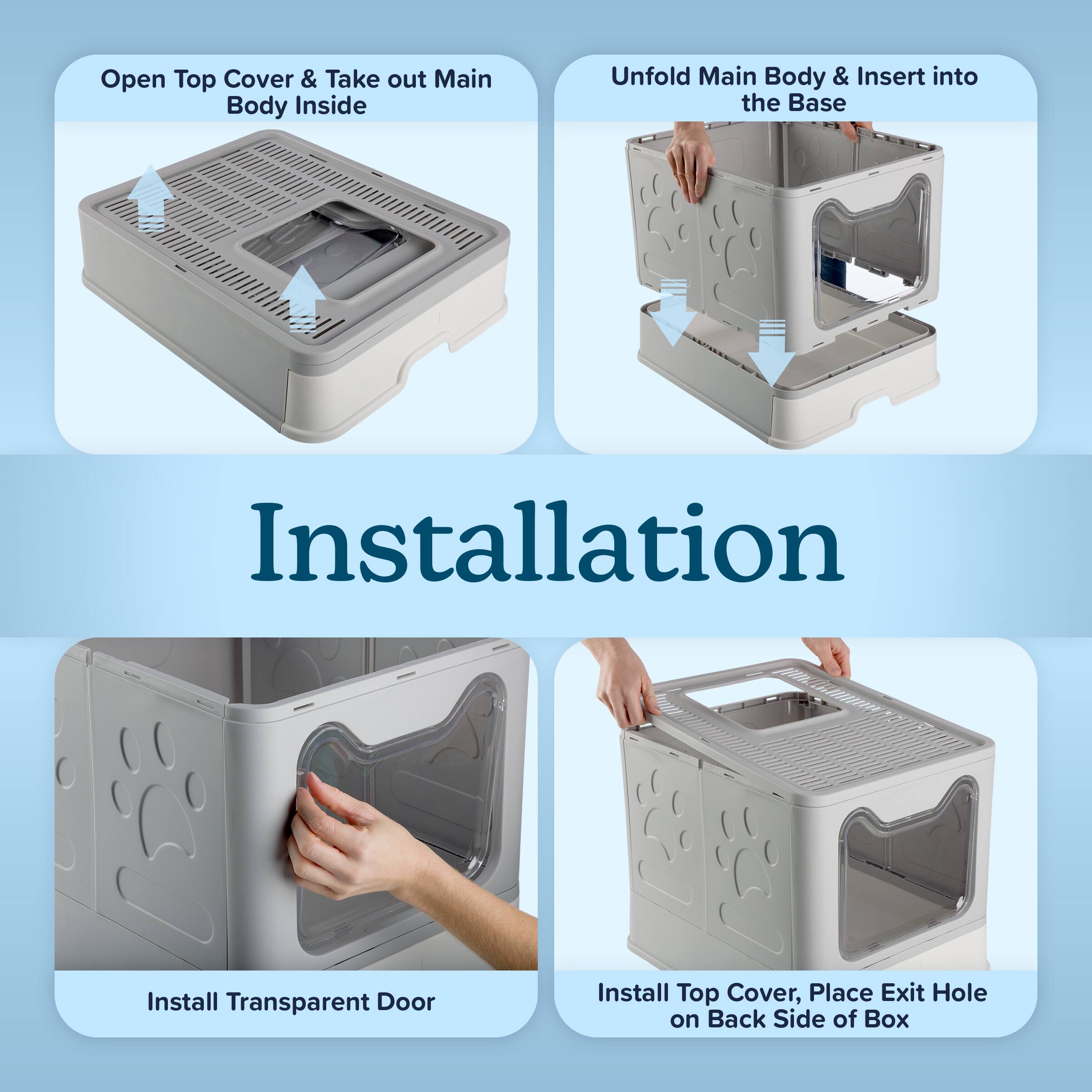 Open Top Cover & Take out Main Body Inside

Unfold Main Body & Insert into the Base

Installation

Install Transparent Door

Install Top Cover, Place Exit Hole on Back Side of Box