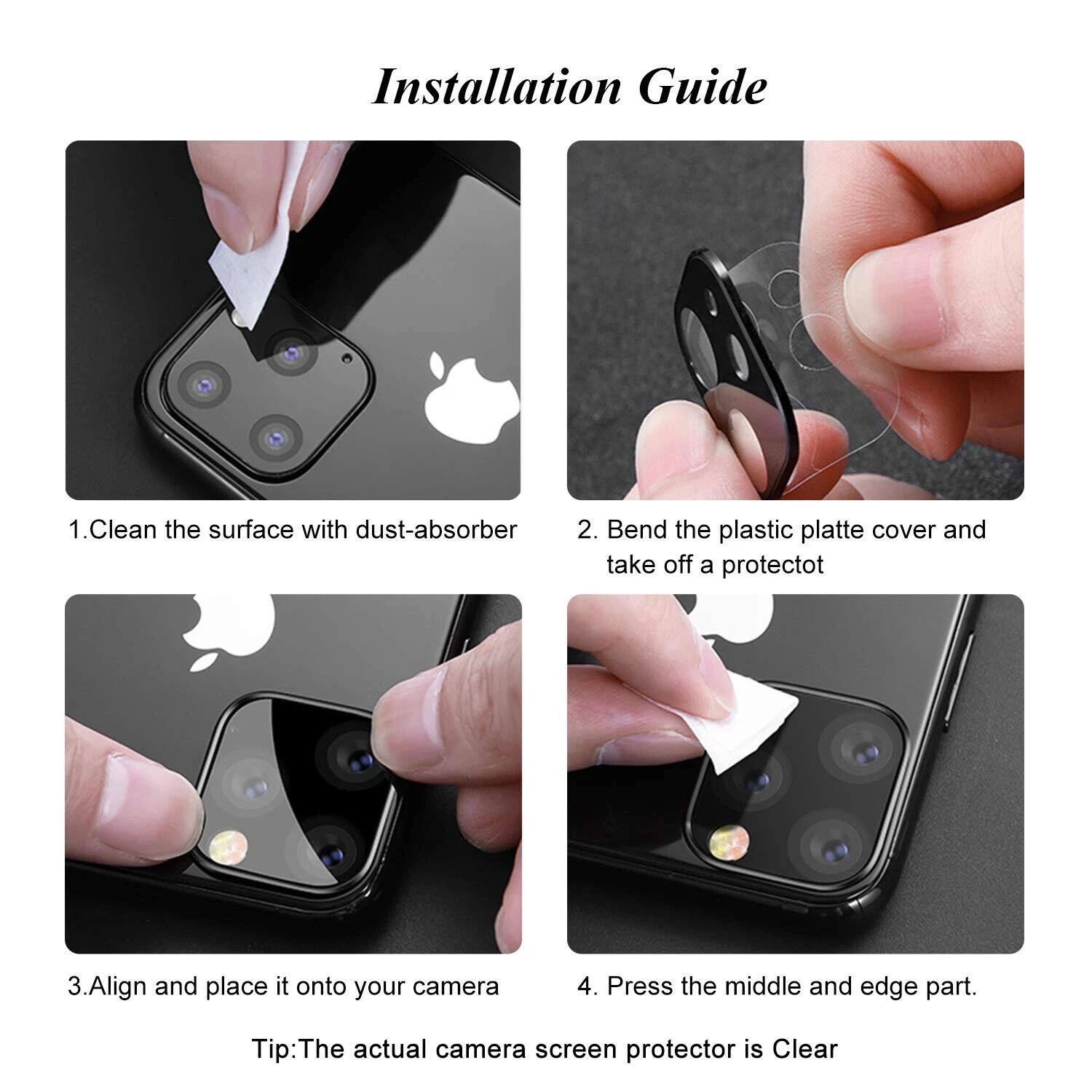 Installation Guide

1.Clean the surface with dust-absorber

2. Bend the plastic platte cover and take off a protectot

3.Align and place it onto your camera

4. Press the middle and edge part.

Tip:The actual camera screen protector is Clear