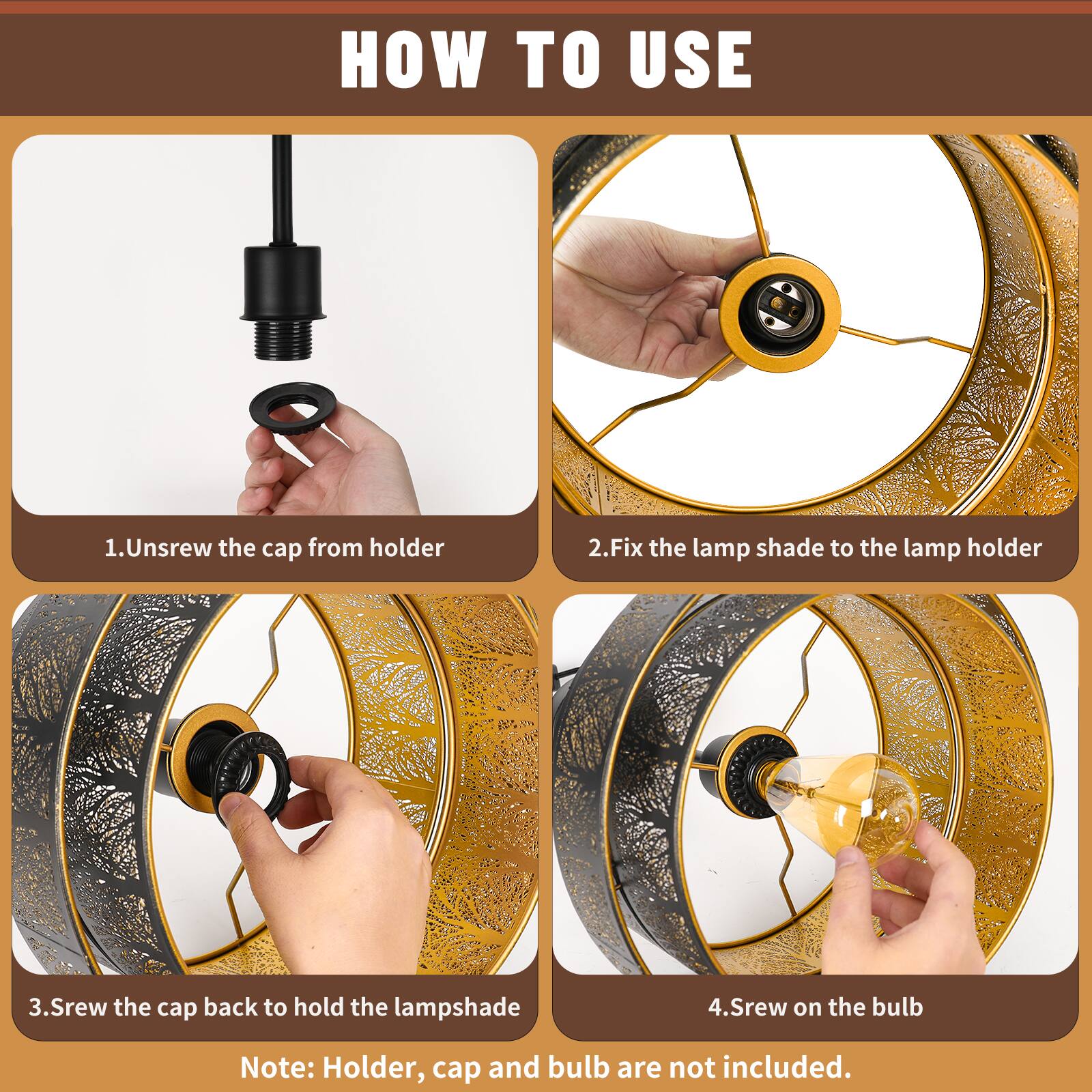 HOW TO USE

1.Unsrew the cap from holder

2.Fix the lamp shade to the lamp holder

3.Srew the cap back to hold the lampshade

4.Srew on the bulb

Note: Holder, cap and bulb are not included.