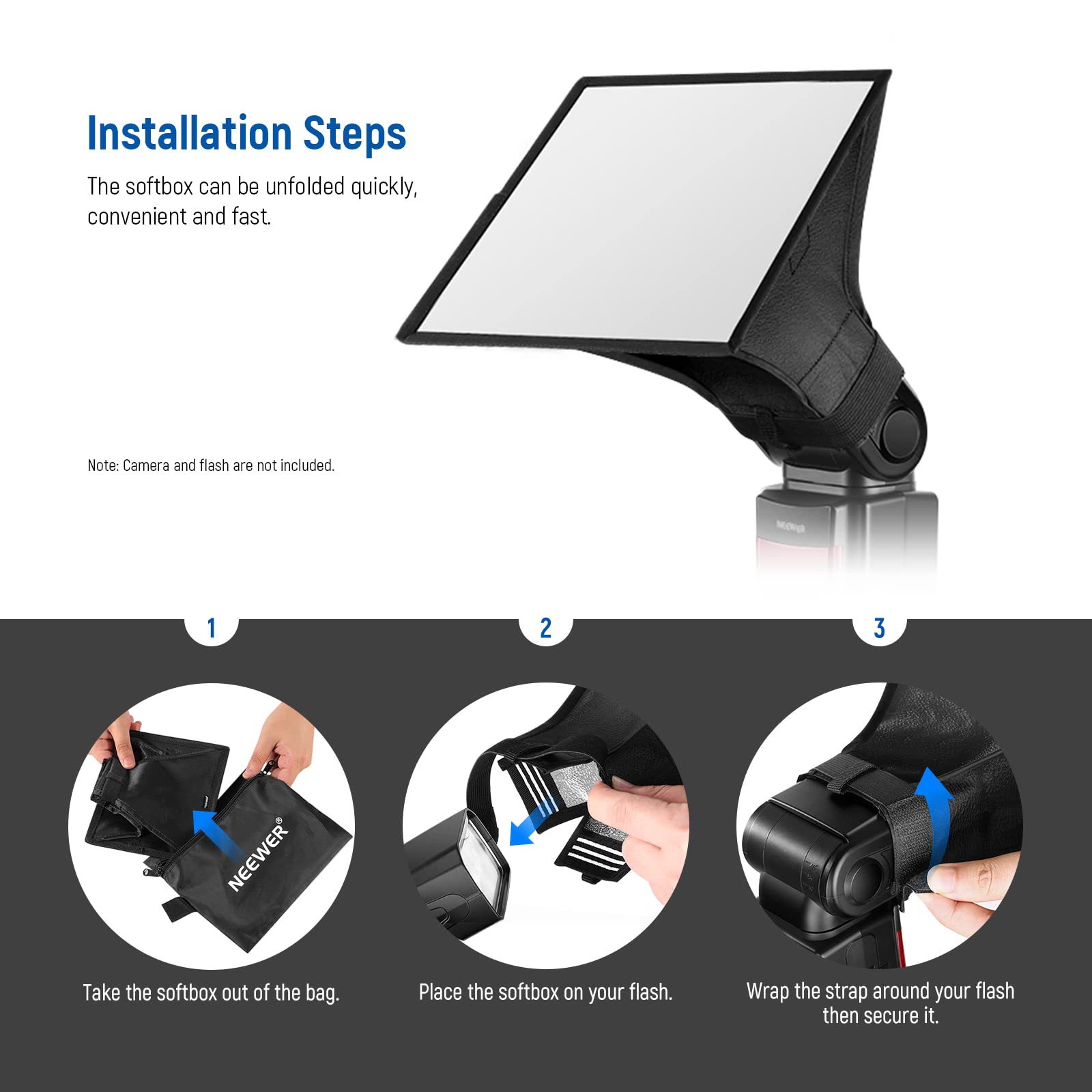 Installation Steps

The softbox can be unfolded quickly, convenient and fast.

Note: Camera and flash are not included.

NEEWER

1

NEEWER®

Take the softbox out of the bag.

2

Place the softbox on your flash.

3

Wrap the strap around your flash then secure it.