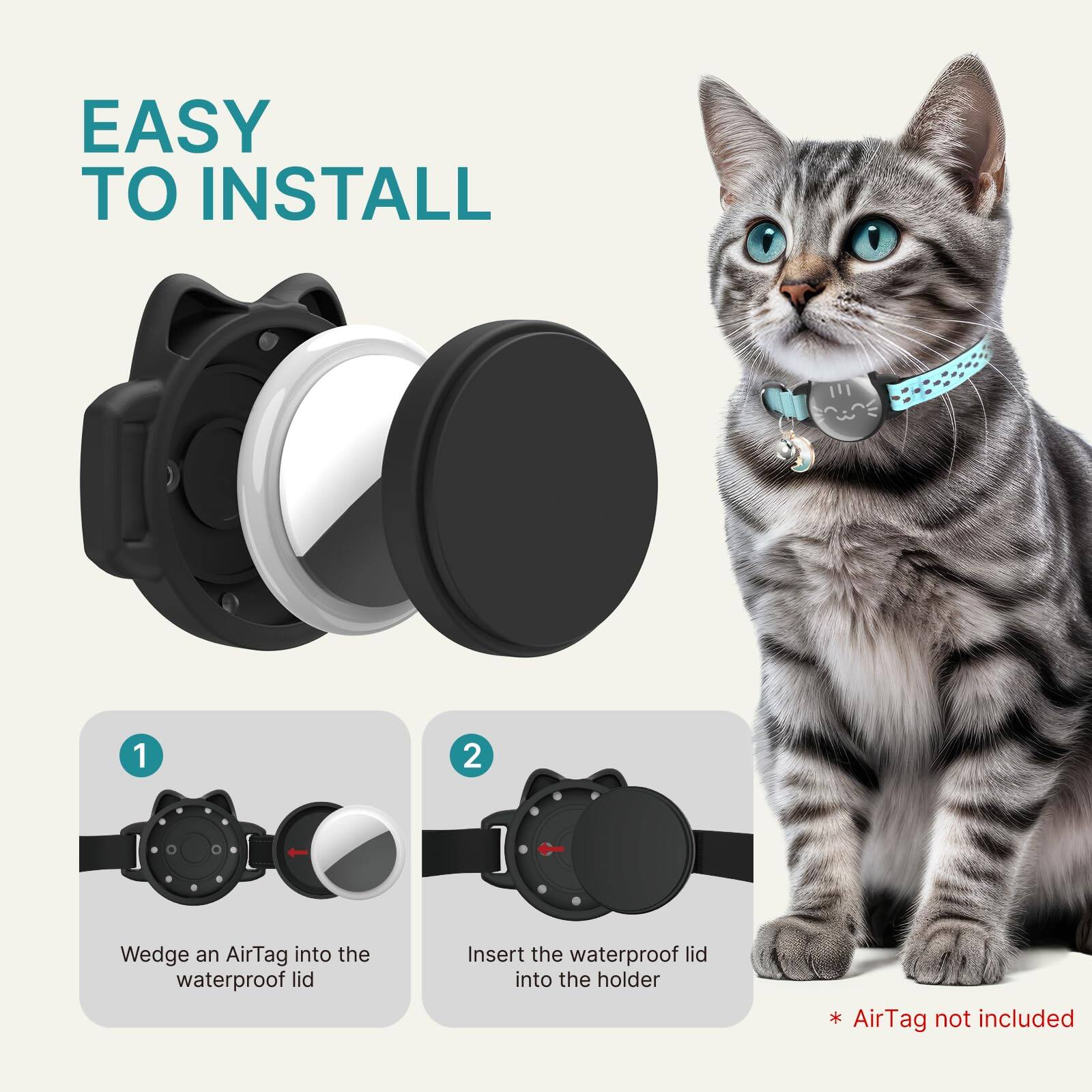 EASY
TO INSTALL

1

Wedge an AirTag into the waterproof lid

2

Insert the waterproof lid into the holder

* AirTag not included