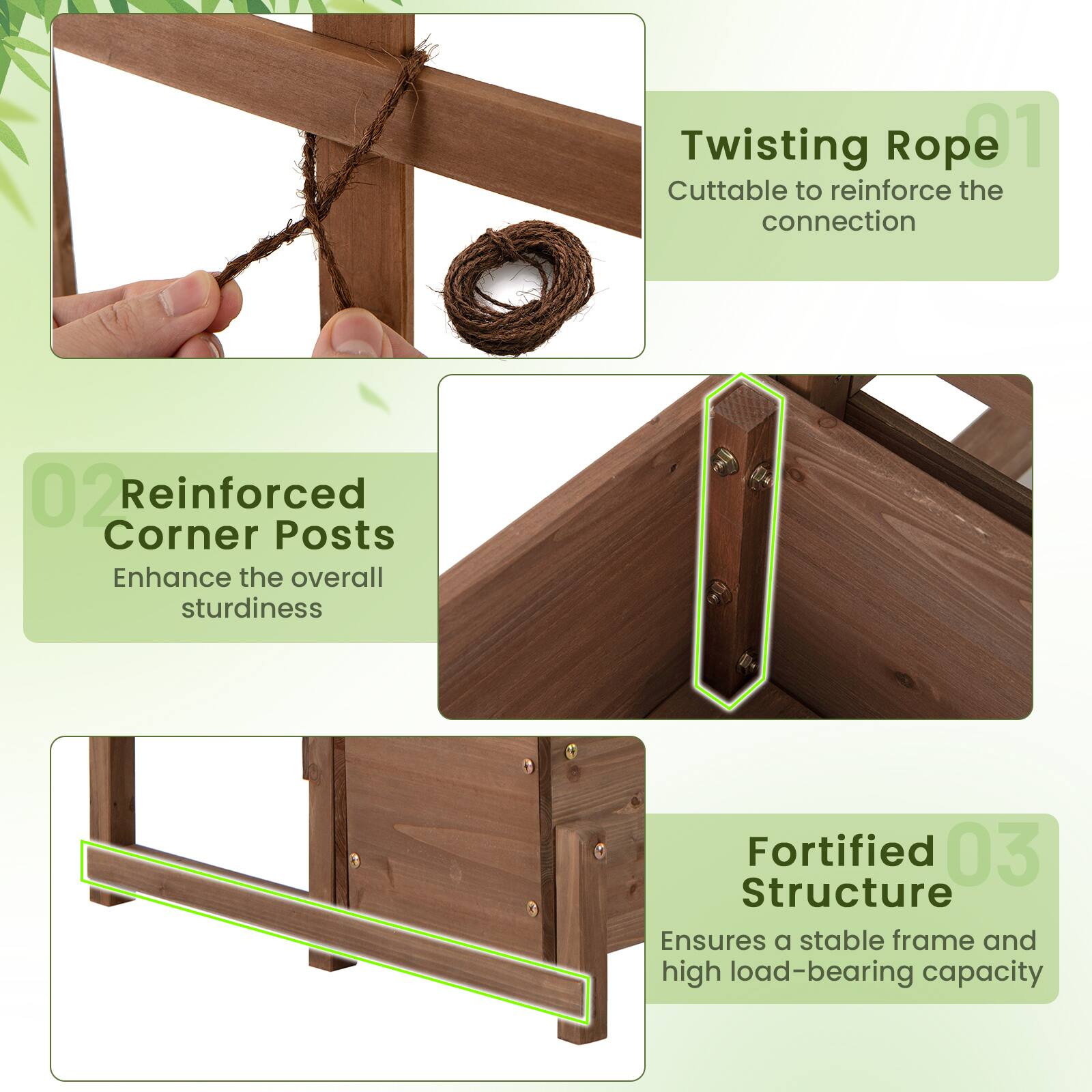 01
Twisting Rope
Cuttable to reinforce the connection

02
Reinforced Corner Posts
Enhance the overall sturdiness

03
Fortified Structure
Ensures a stable frame and high load-bearing capacity