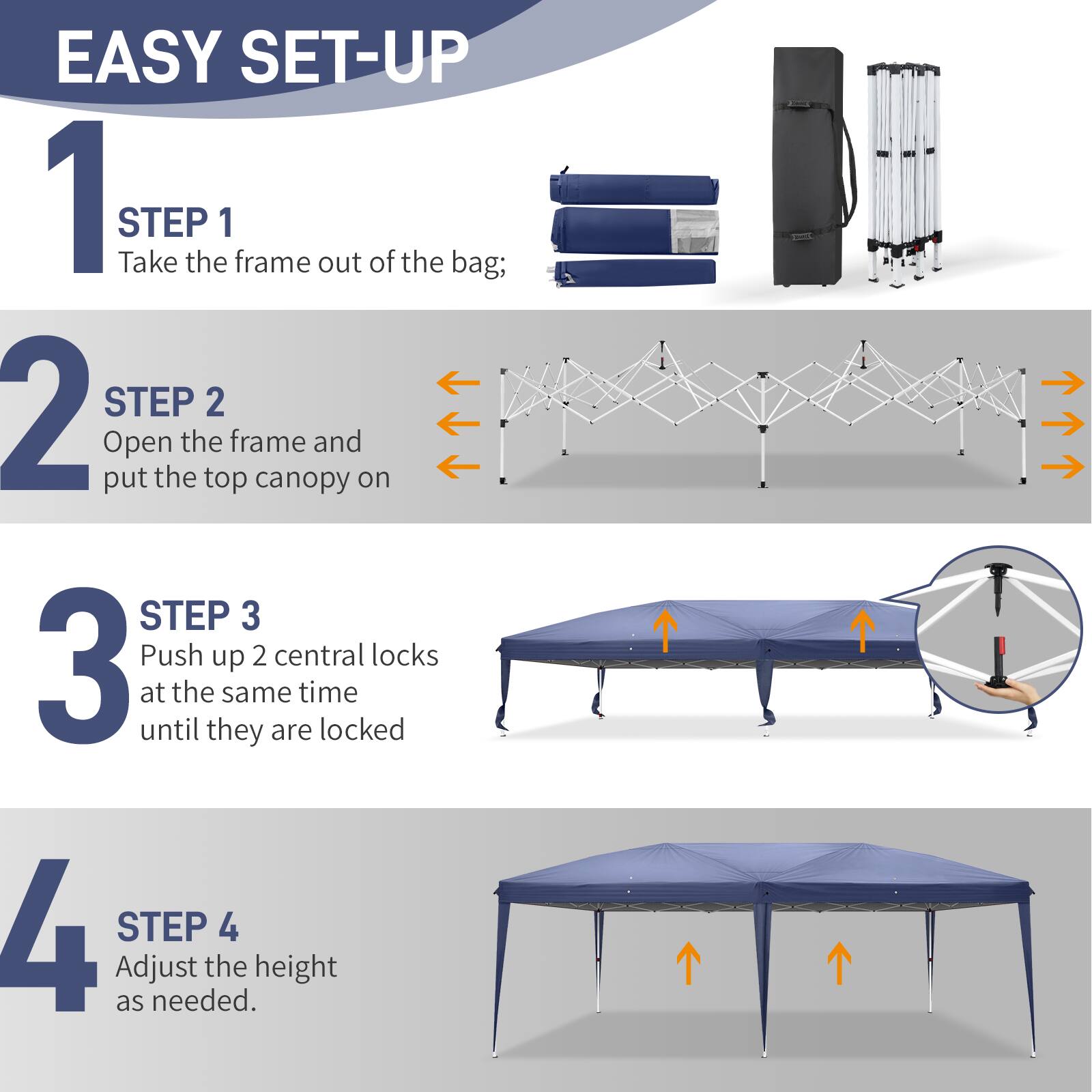 EASY SET-UP

1

STEP 1
Take the frame out of the bag;

2

STEP 2
Open the frame and put the top canopy on

3

STEP 3
Push up 2 central locks at the same time until they are locked

4

STEP 4
Adjust the height as needed.