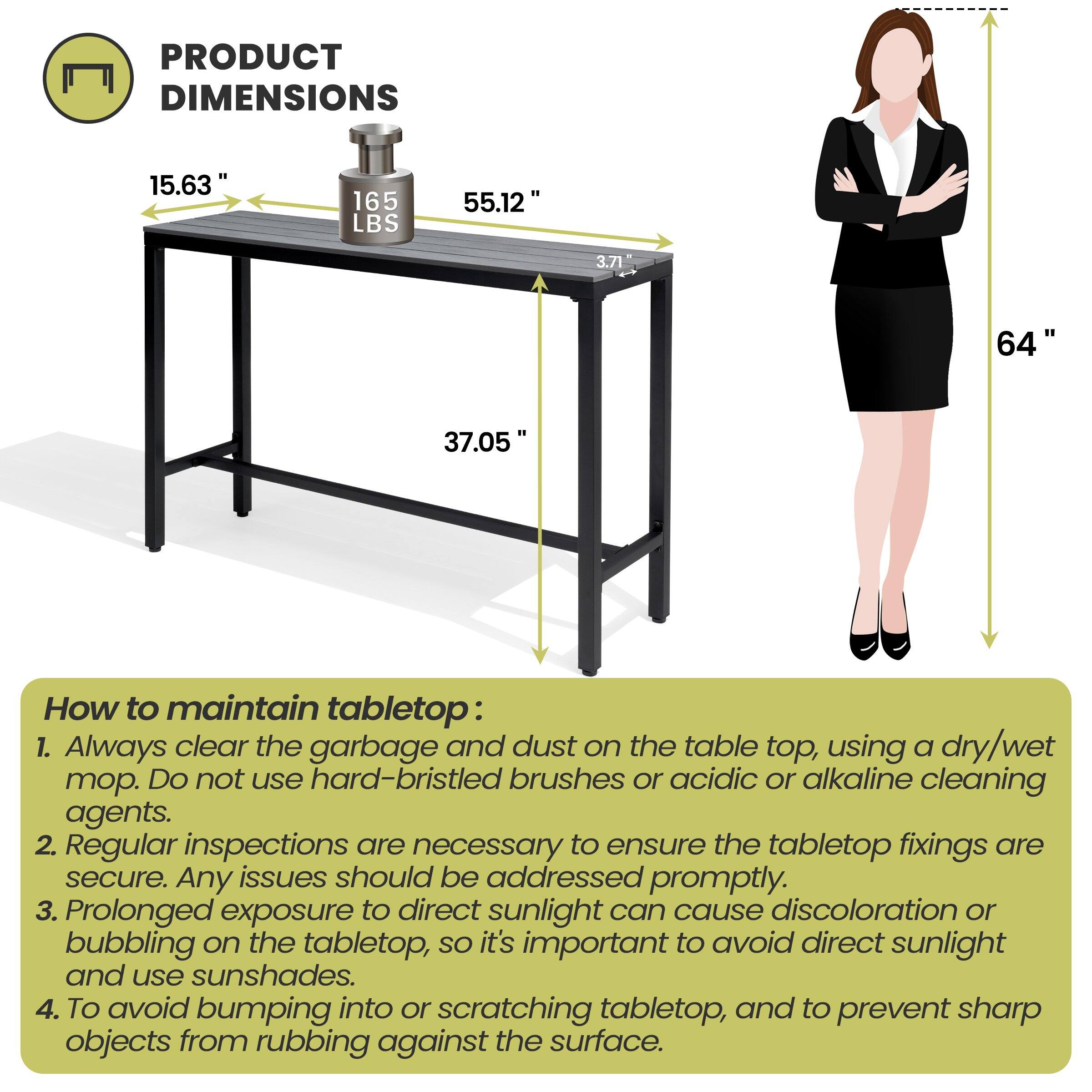 PRODUCT DIMENSIONS

15.63 "

165 LBS

55.12 "

3.71 "

37.05 "

64 "

How to maintain tabletop :

1. Always clear the garbage and dust on the table top, using a dry/wet mop. Do not use hard-bristled brushes or acidic or alkaline cleaning agents.
2. Regular inspections are necessary to ensure the tabletop fixings are secure. Any issues should be addressed promptly.
3. Prolonged exposure to direct sunlight can cause discoloration or bubbling on the tabletop, so it's important to avoid direct sunlight and use sunshades.
4. To avoid bumping into or scratching tabletop, and to prevent sharp objects from rubbing against the surface.