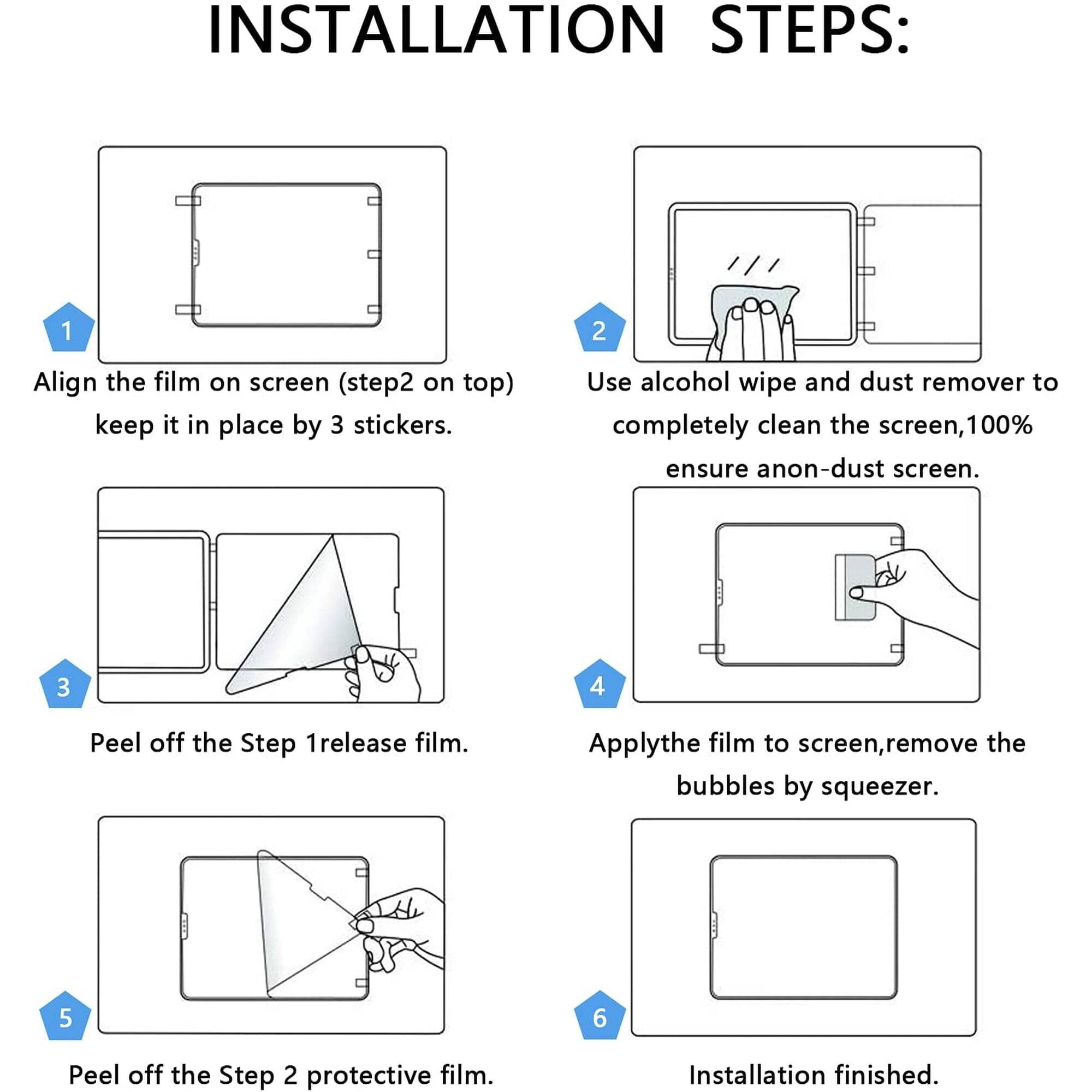 INSTALLATION STEPS:

1

Align the film on screen (step2 on top) keep it in place by 3 stickers.

2

Use alcohol wipe and dust remover to completely clean the screen,100% ensure anon-dust screen.

3

Peel off the Step 1release film.

4

Applythe film to screen,remove the bubbles by squeezer.

5

Peel off the Step 2 protective film.

6

Installation finished.