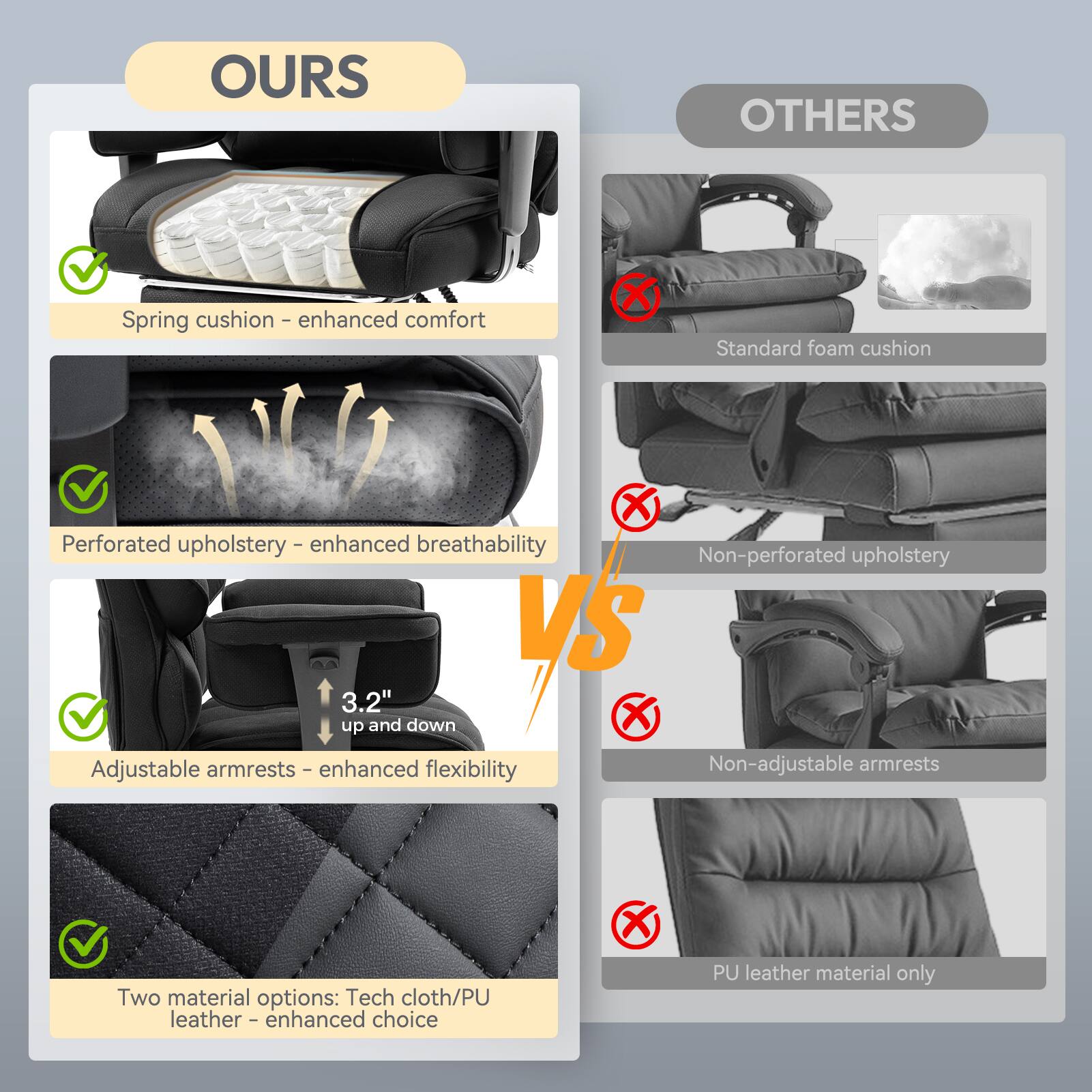 OURS

Spring cushion - enhanced comfort

Perforated upholstery - enhanced breathability

3.2"
up and down

Adjustable armrests - enhanced flexibility

Two material options: Tech cloth/PU leather - enhanced choice

VS

OTHERS

Standard foam cushion

Non-perforated upholstery

Non-adjustable armrests

PU leather material only