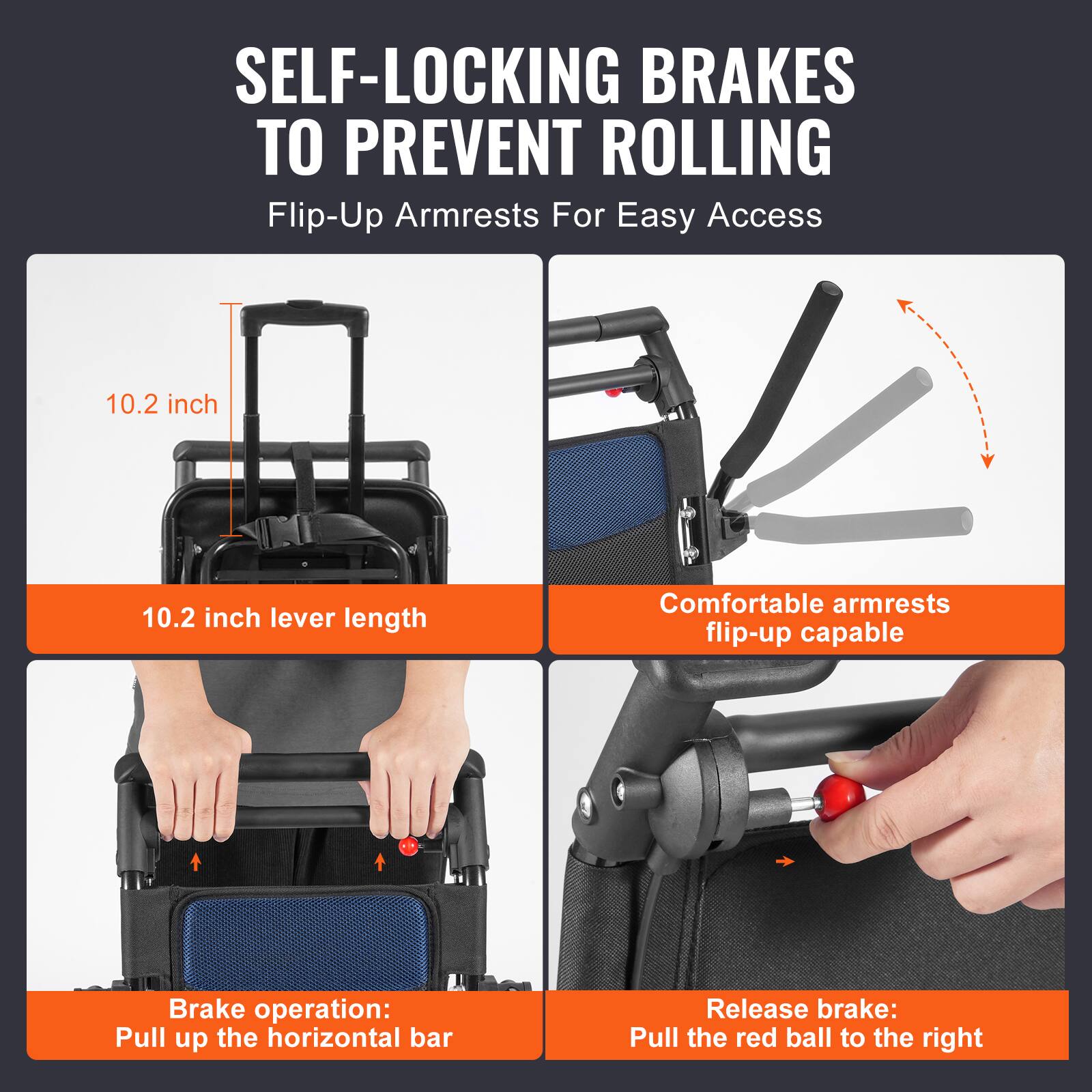 SELF-LOCKING BRAKES TO PREVENT ROLLING

Flip-Up Armrests For Easy Access

10.2 inch

10.2 inch lever length

Comfortable armrests flip-up capable

Brake operation:
Pull up the horizontal bar

Release brake:
Pull the red ball to the right