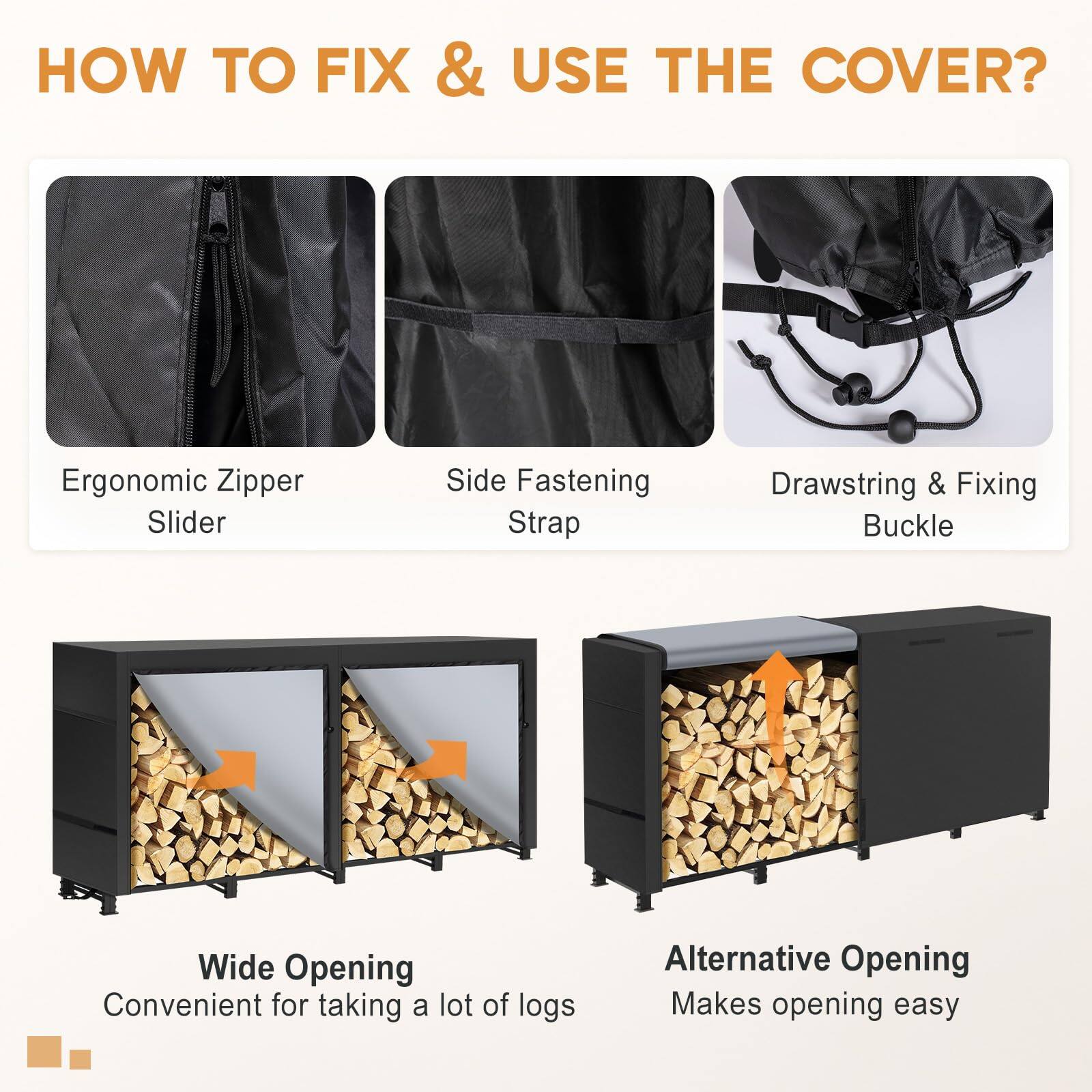 HOW TO FIX & USE THE COVER?

Ergonomic Zipper Slider

Side Fastening Strap

Drawstring & Fixing Buckle

Wide Opening
Convenient for taking a lot of logs

Alternative Opening
Makes opening easy