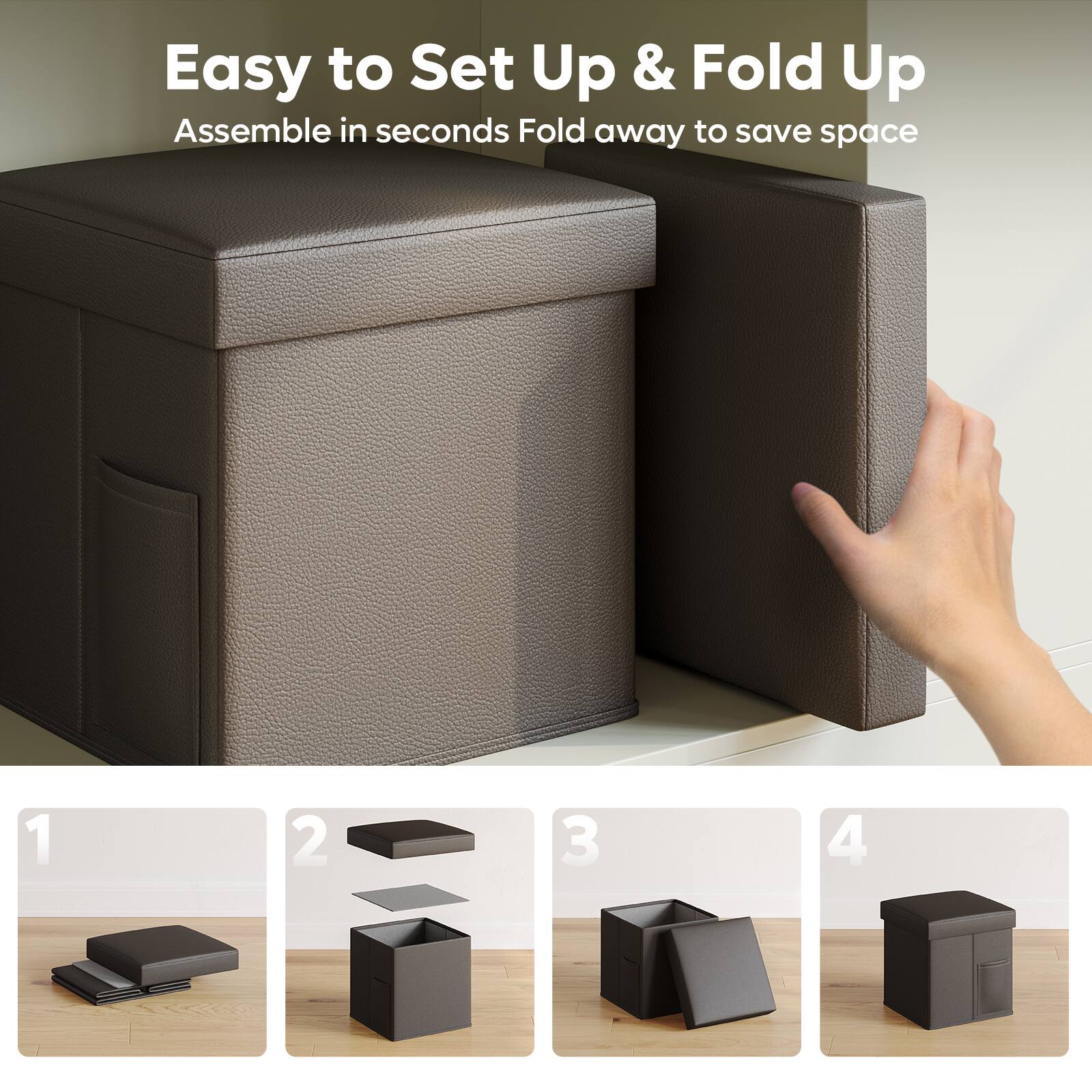 Easy to Set Up & Fold Up
Assemble in seconds Fold away to save space

1

2

3

4