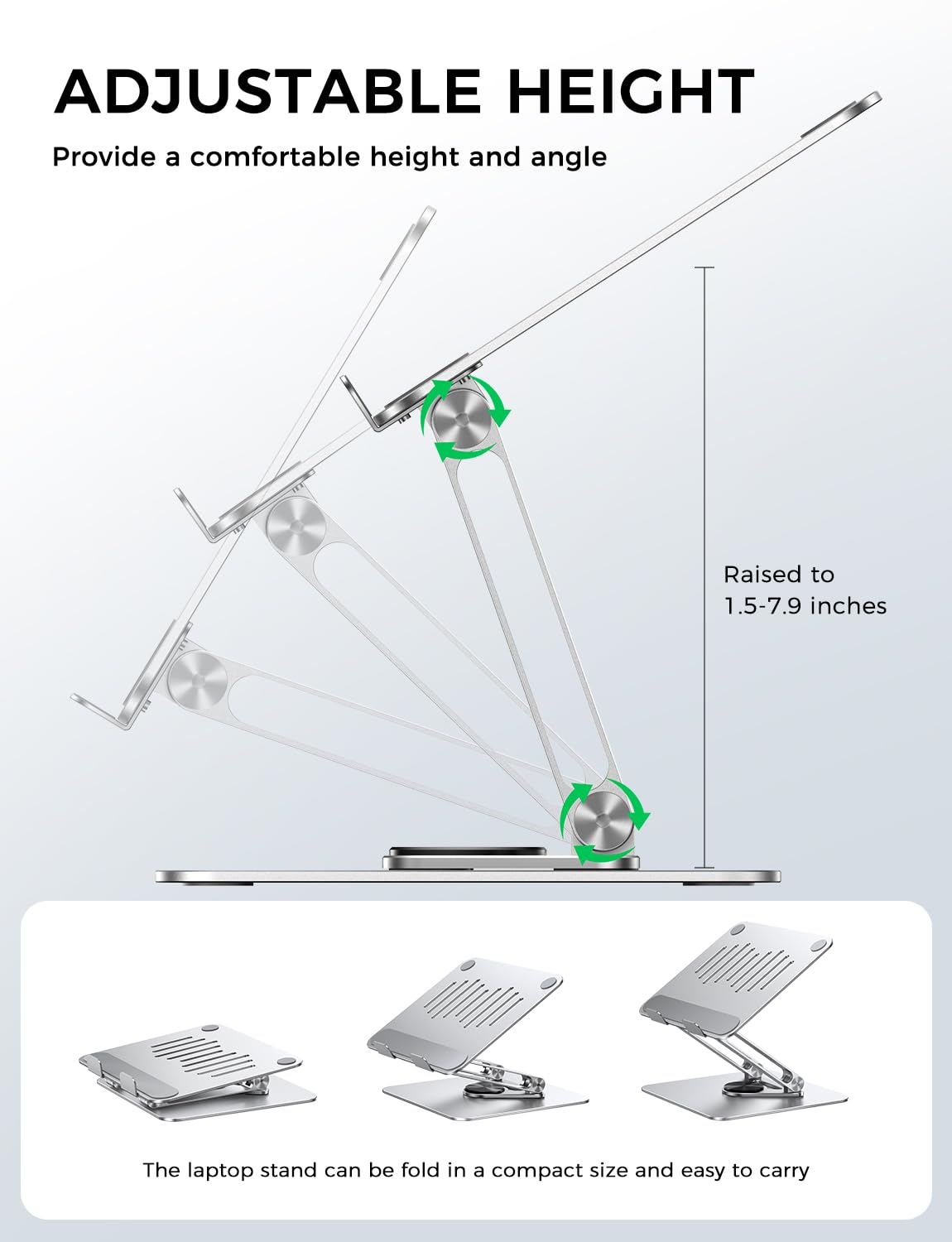 ADJUSTABLE HEIGHT

Provide a comfortable height and angle

Raised to
1.5-7.9 inches

The laptop stand can be fold in a compact size and easy to carry