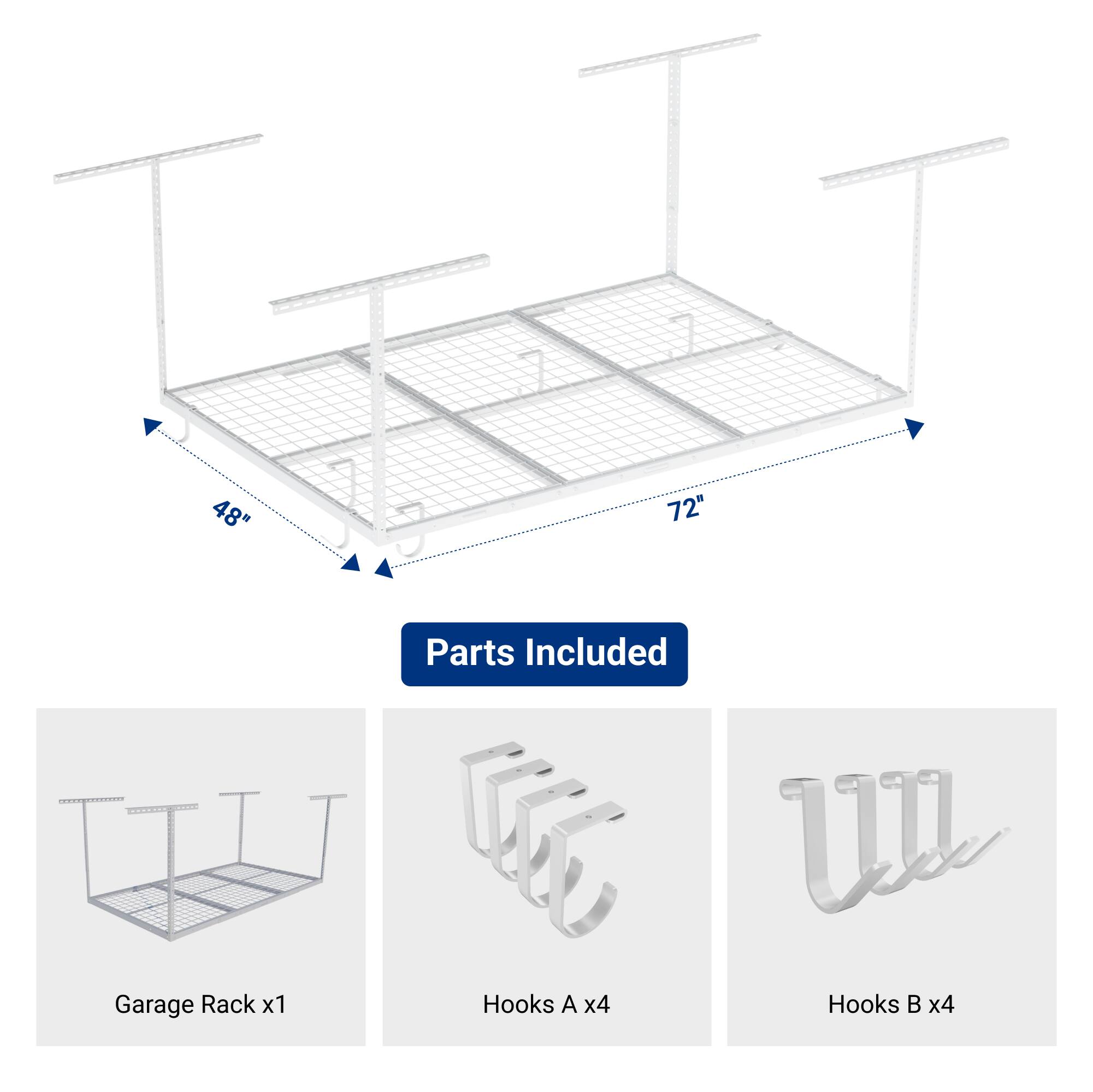 48"

72"

Parts Included

Garage Rack x1

Hooks A x4

Hooks B x4