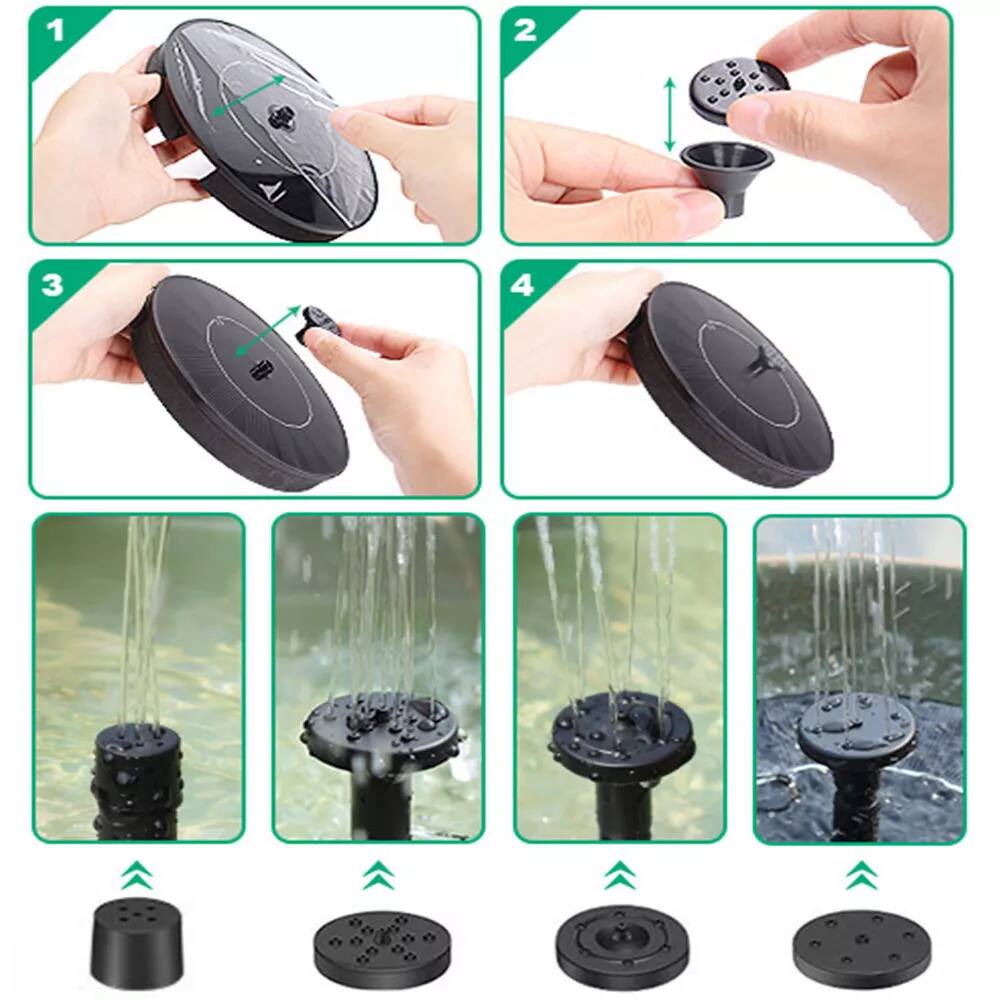 1

2

3

4