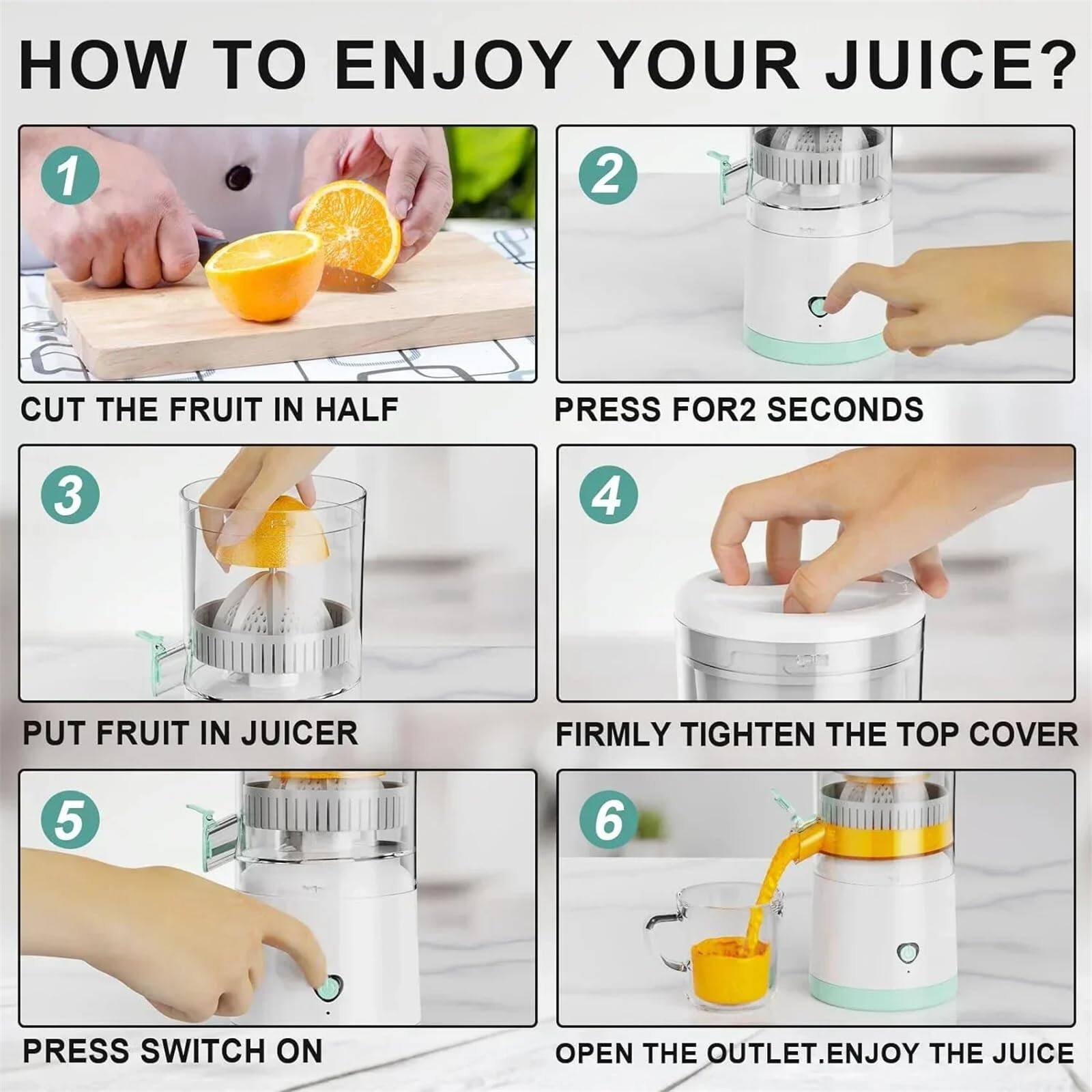 HOW TO ENJOY YOUR JUICE?

1

CUT THE FRUIT IN HALF

2

PRESS FOR2 SECONDS

3

PUT FRUIT IN JUICER

4

FIRMLY TIGHTEN THE TOP COVER

5

PRESS SWITCH ON

6

OPEN THE OUTLET.ENJOY THE JUICE