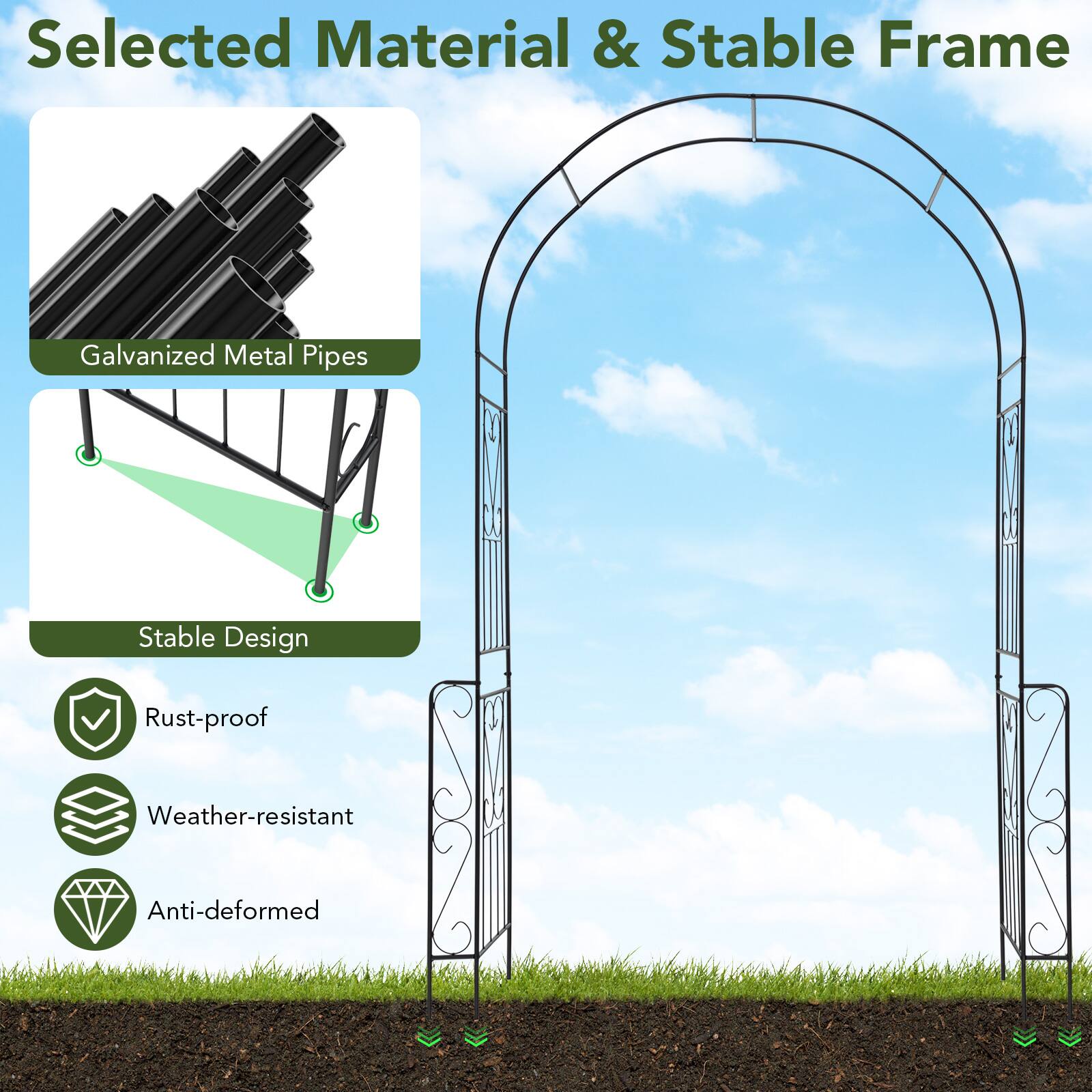 Selected Material & Stable Frame

Galvanized Metal Pipes

Stable Design

Rust-proof

Weather-resistant

Anti-deformed