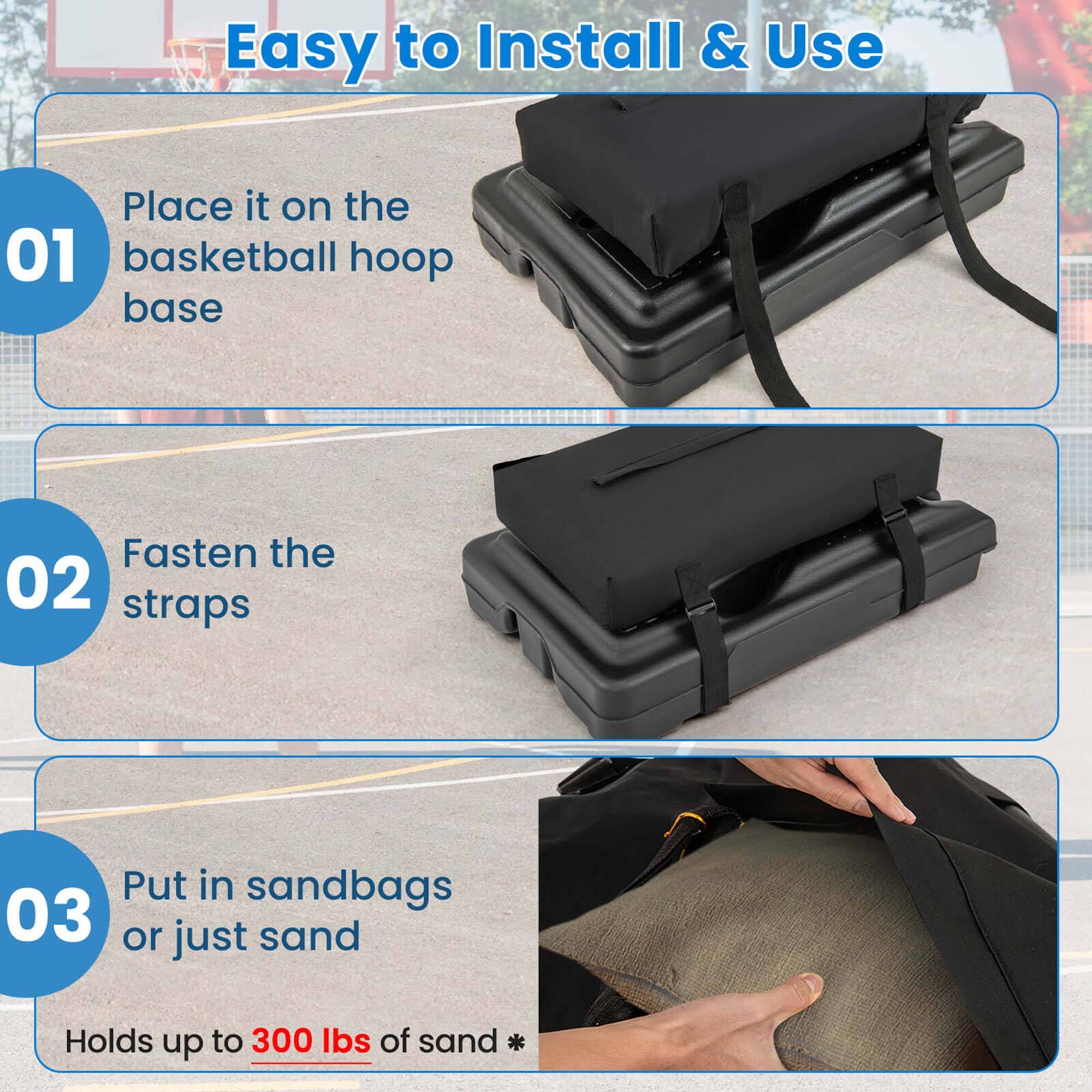 Easy to Install & Use

01

Place it on the basketball hoop base

02

Fasten the straps

03

Put in sandbags or just sand

Holds up to 300 lbs of sand *