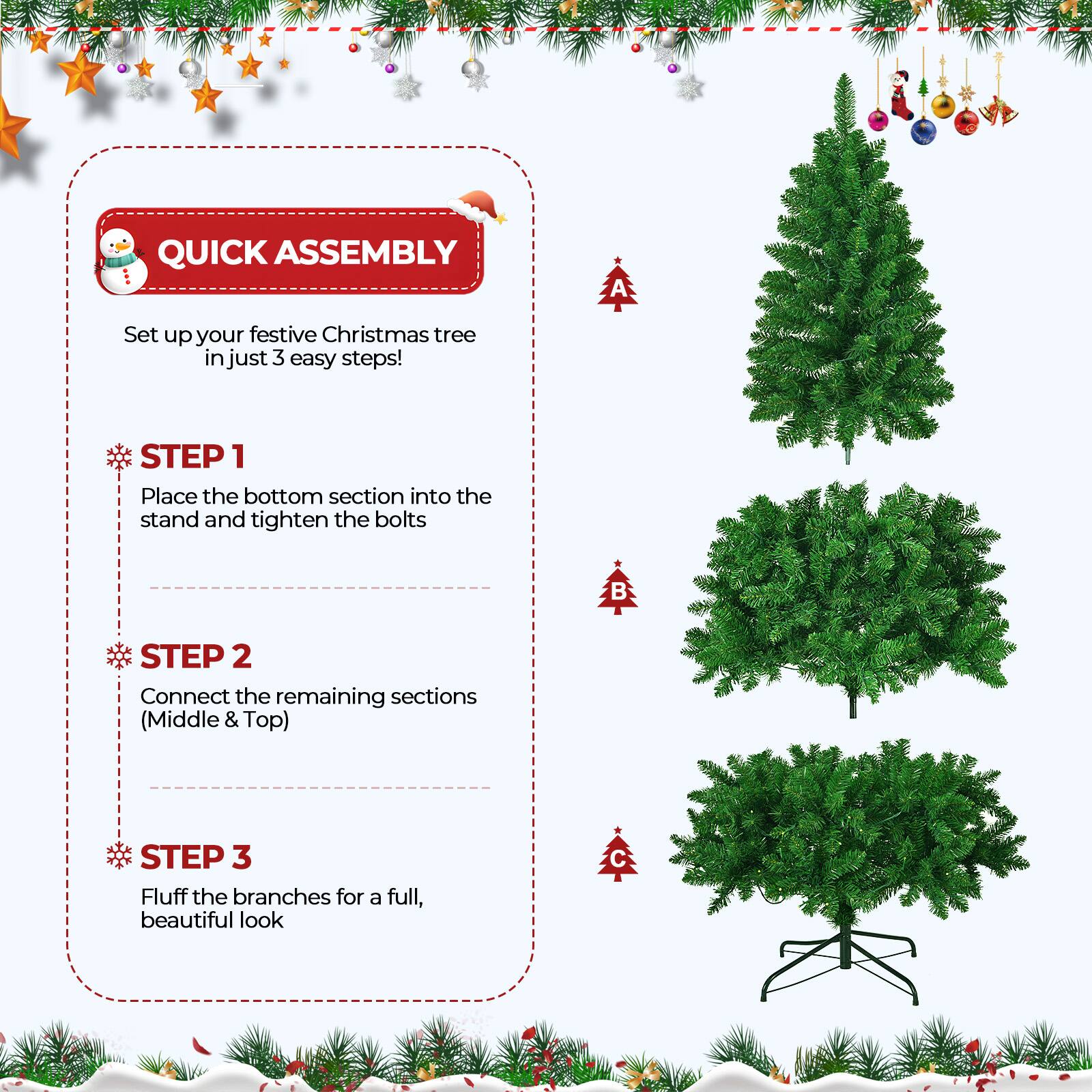 QUICK ASSEMBLY

Set up your festive Christmas tree in just 3 easy steps!

STEP 1

Place the bottom section into the stand and tighten the bolts

STEP 2

Connect the remaining sections (Middle & Top)

STEP 3

Fluff the branches for a full, beautiful look

A

B

C