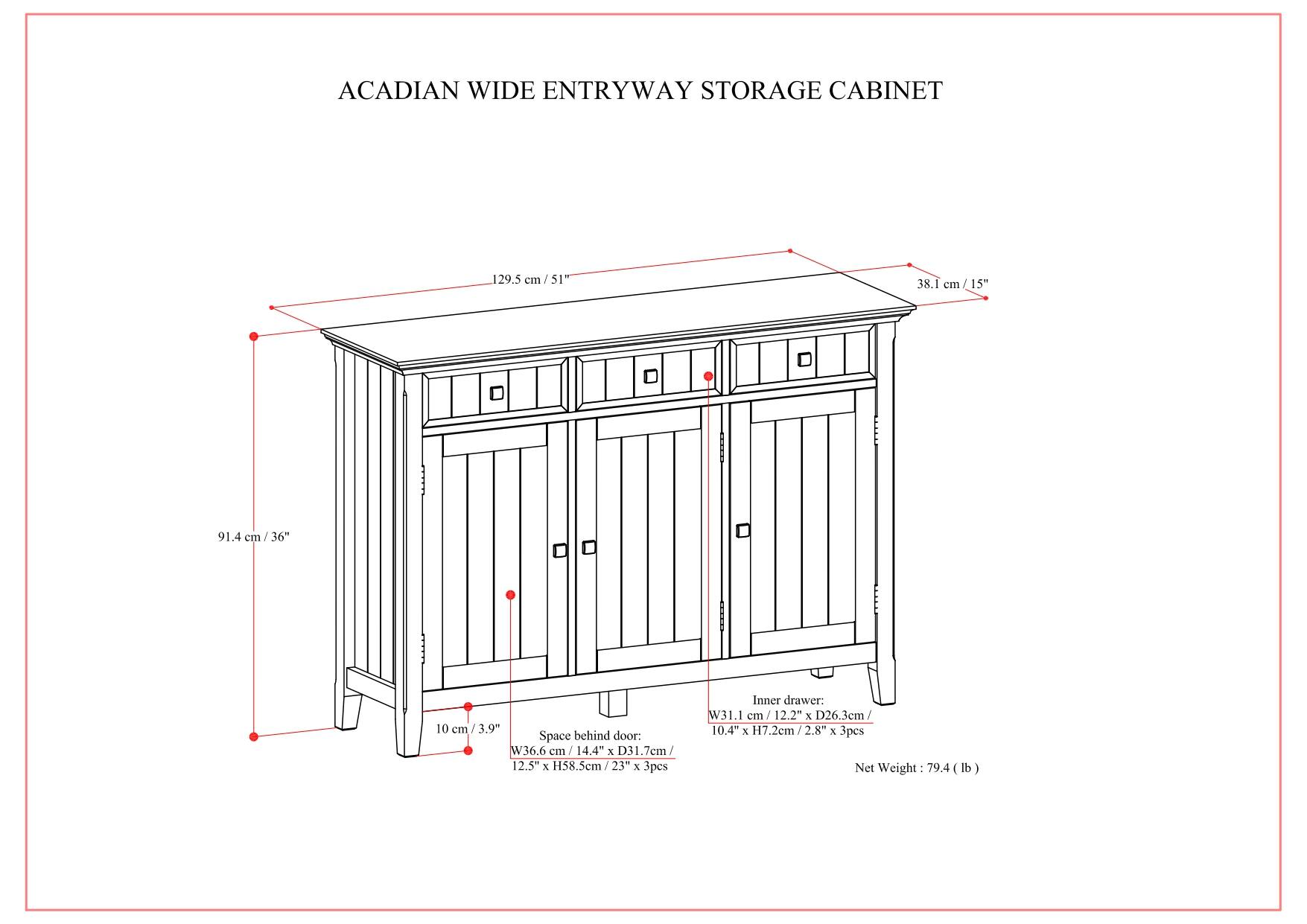 ACADIAN WIDE ENTRYWAY STORAGE CABINET

129.5 cm / 51"

38.1 cm / 15"

91.4 cm / 36"

10 cm / 3.9"

Space behind door:
W36.6 cm / 14.4" x D31.7cm / 12.5" x H58.5cm / 23" x 3pcs

Inner drawer:
W31.1 cm / 12.2" x D26.3cm / 10.4" x H7.2cm / 2.8" x 3pcs

Net Weight : 79.4 ( lb )