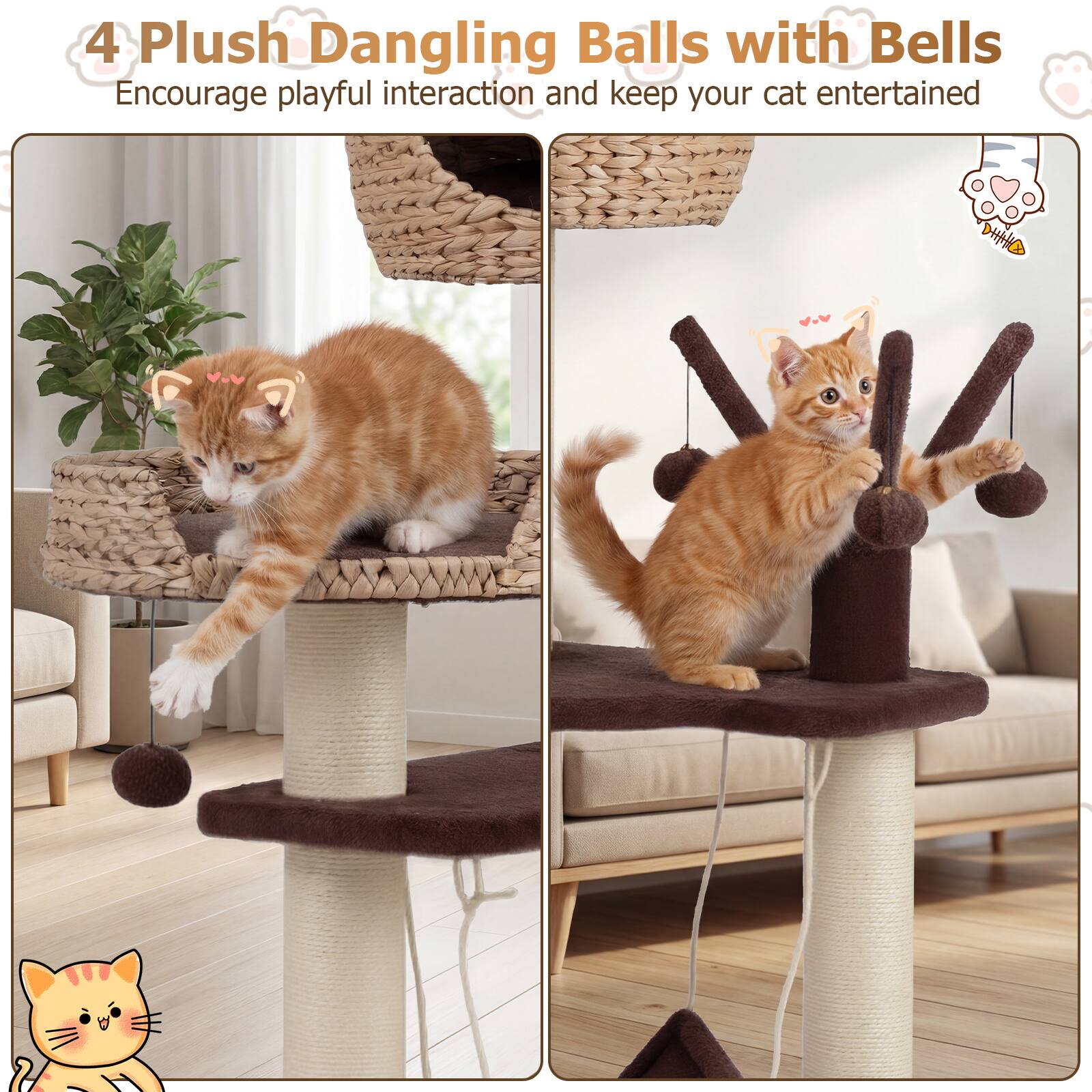 4 Plush Dangling Balls with Bells
Encourage playful interaction and keep your cat entertained