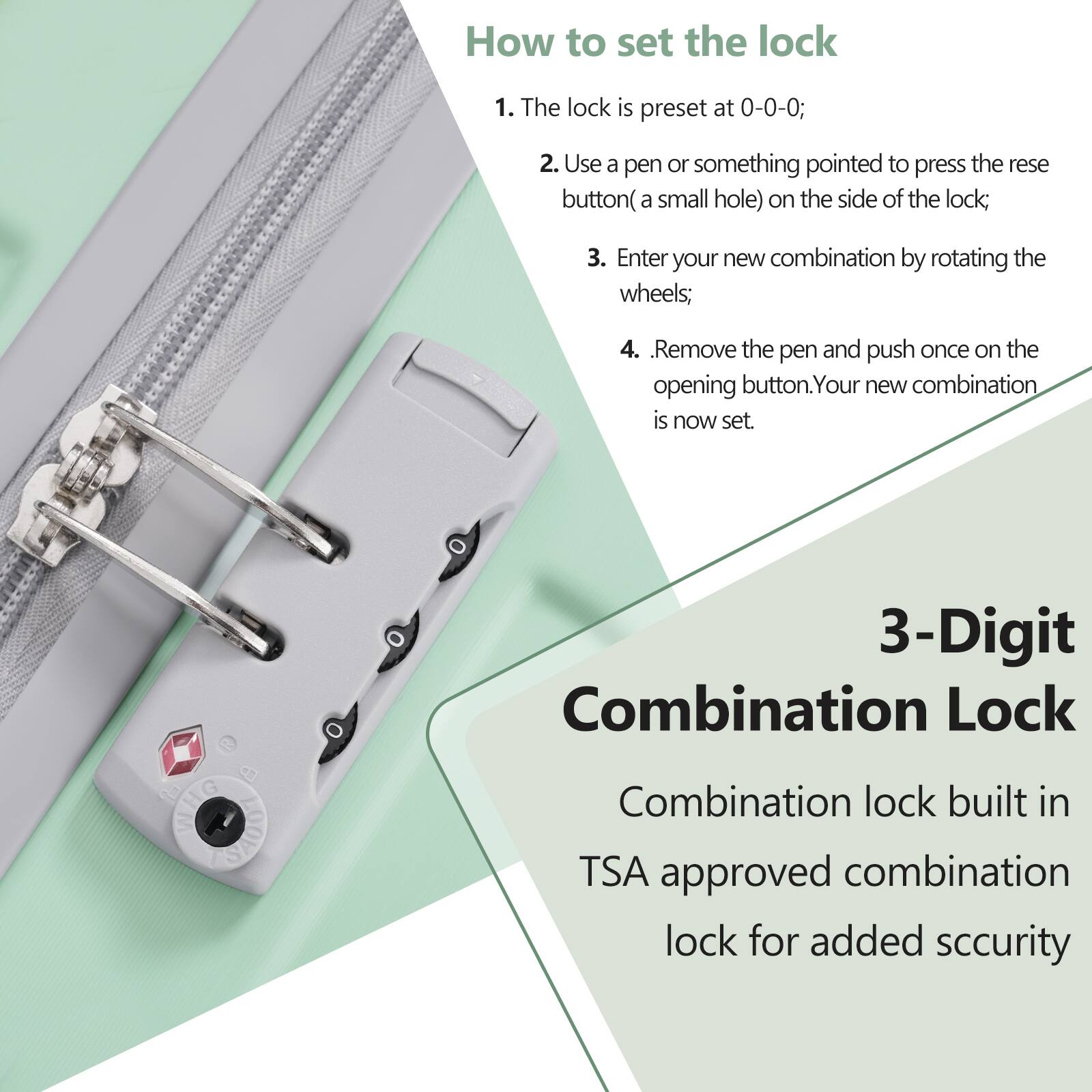 How to set the lock

1. The lock is preset at 0-0-0;

2. Use a pen or something pointed to press the rese button( a small hole) on the side of the lock;

3. Enter your new combination by rotating the wheels;

4. .Remove the pen and push once on the opening button.Your new combination is now set.

0
0
0

WHG
TSA007

3-Digit Combination Lock

Combination lock built in TSA approved combination lock for added sccurity