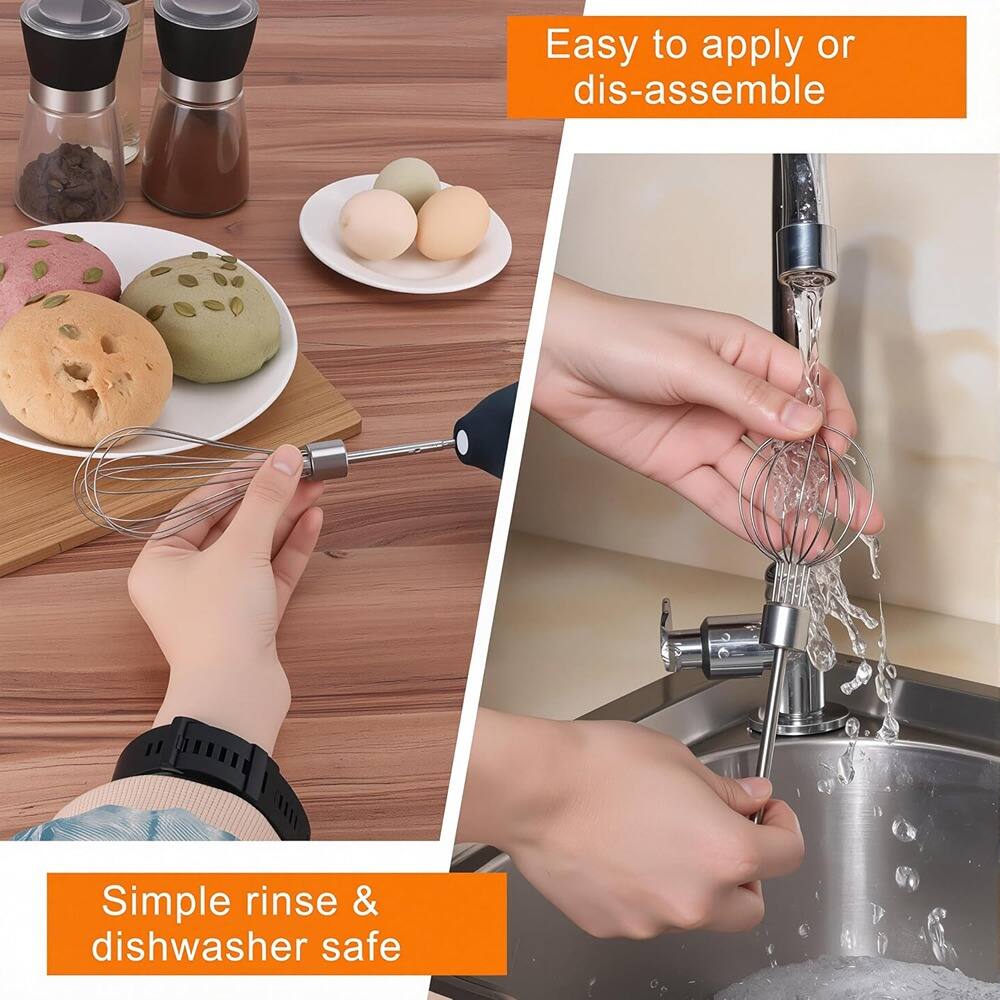 Easy to apply or dis-assemble

Simple rinse & dishwasher safe