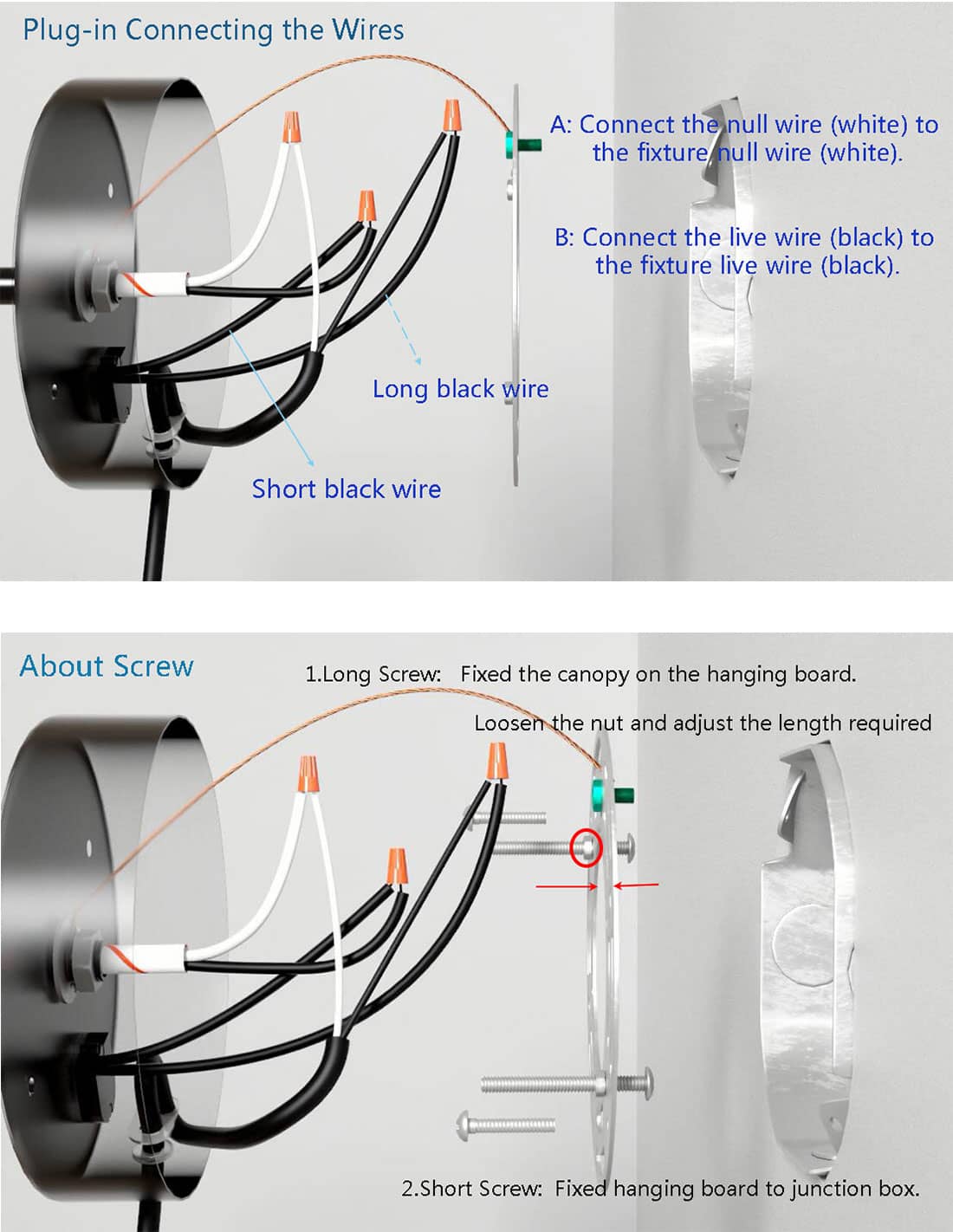 Plug-in Connecting the Wires

A: Connect the null wire (white) to the fixture null wire (white).

B: Connect the live wire (black) to the fixture live wire (black).

Long black wire

Short black wire

About Screw

1.Long Screw: Fixed the canopy on the hanging board.

Loosen the nut and adjust the length required

2.Short Screw: Fixed hanging board to junction box.