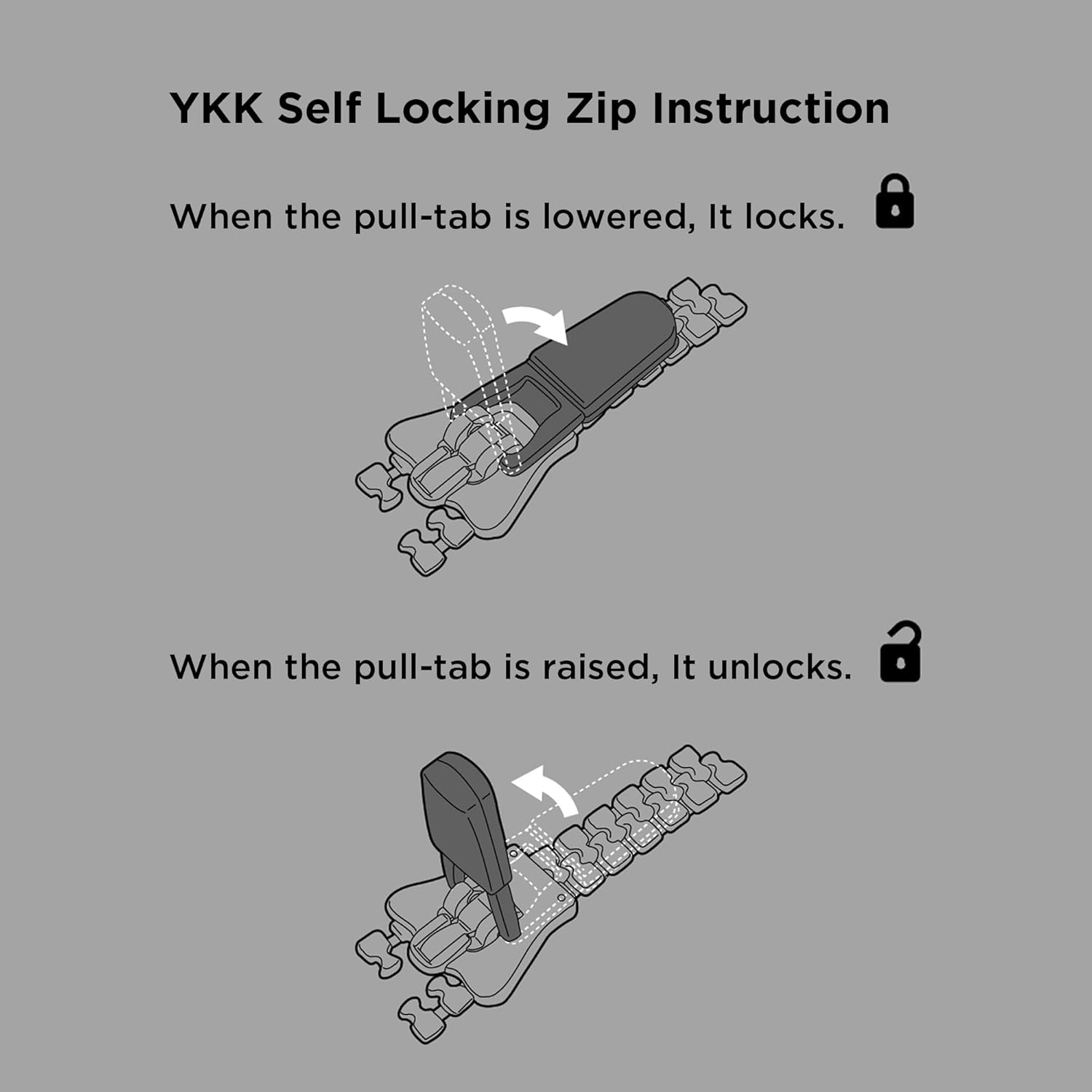 YKK Self Locking Zip Instruction

When the pull-tab is lowered, It locks.

When the pull-tab is raised, It unlocks.