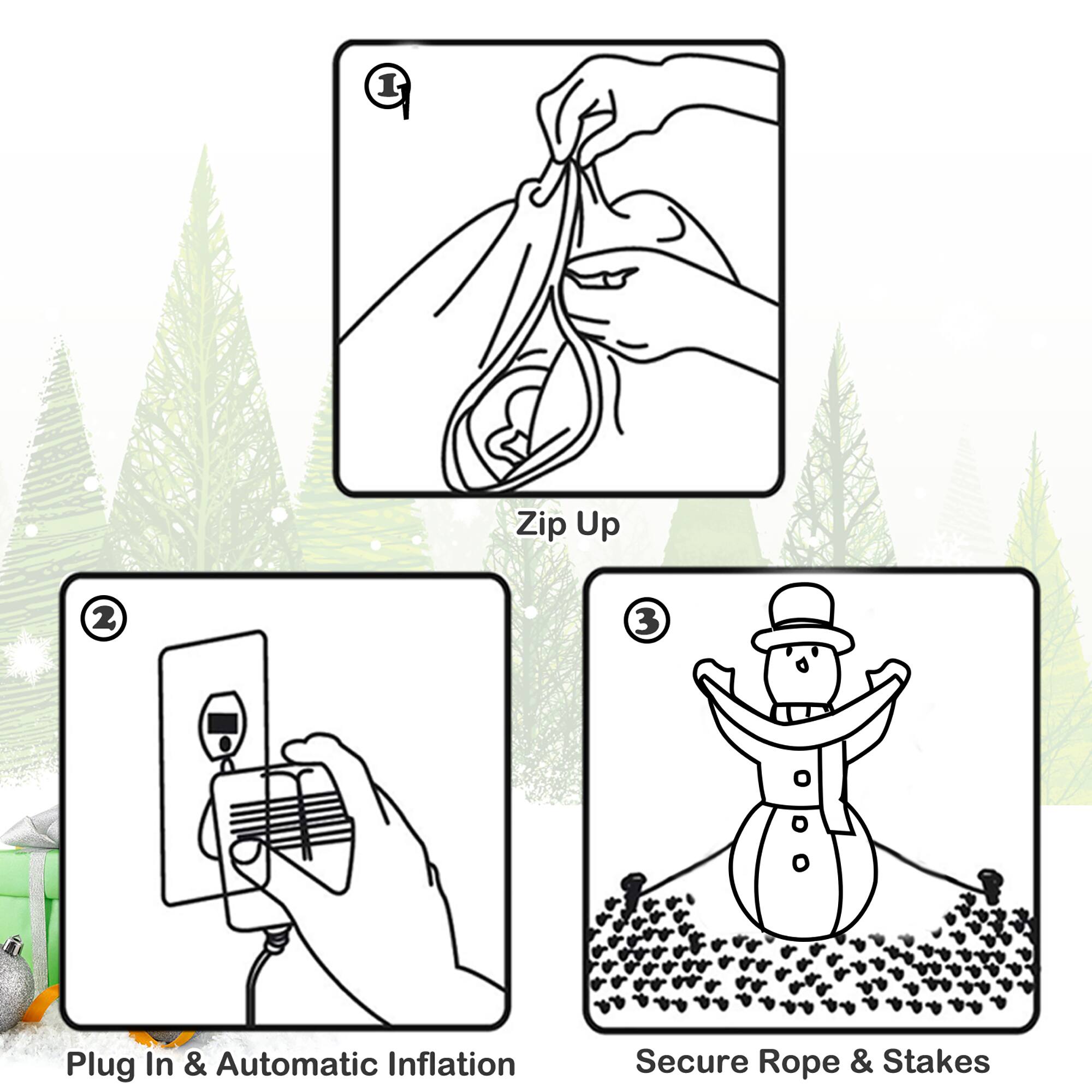 1

Zip Up

2

Plug In & Automatic Inflation

3

Secure Rope & Stakes