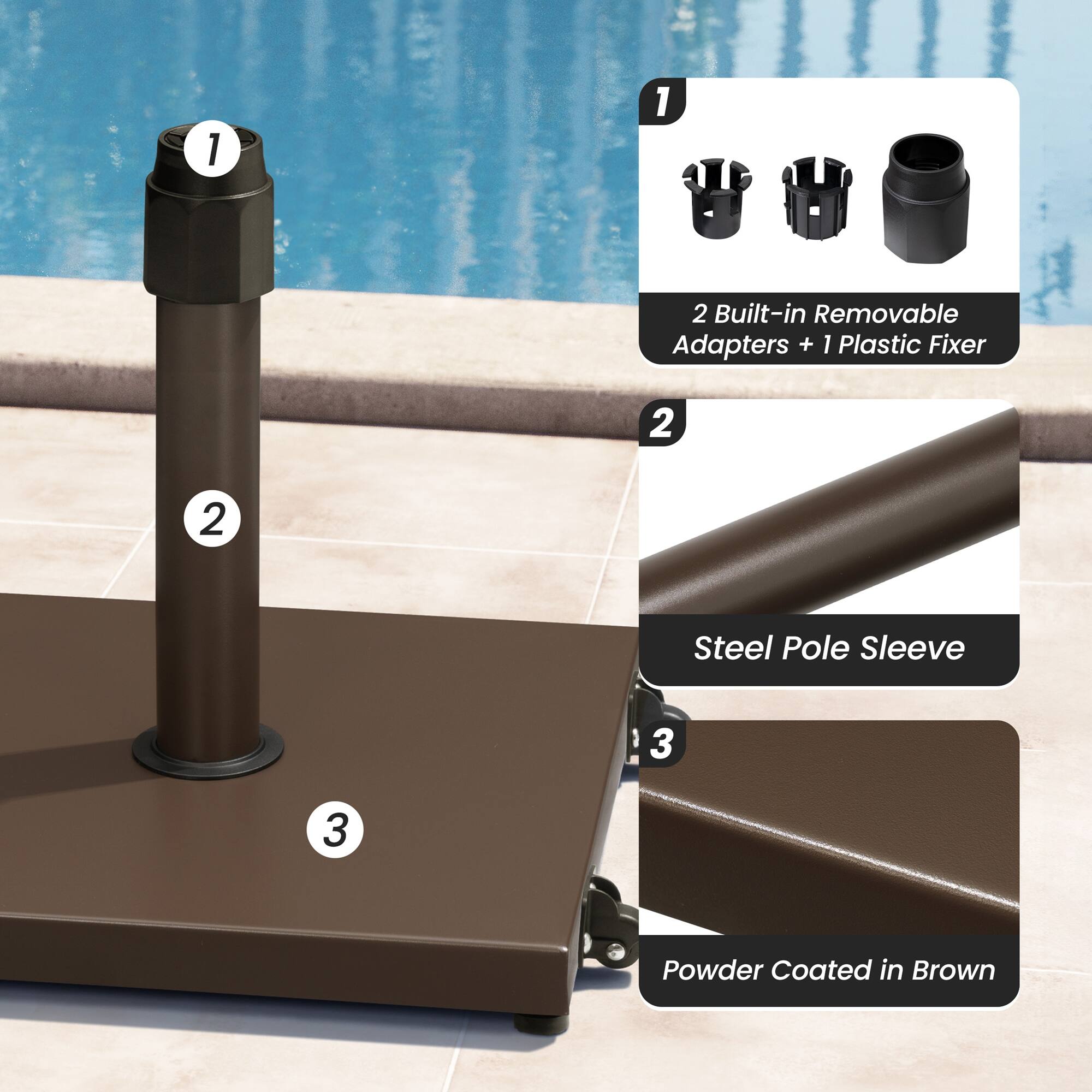 1

2

3

1

2 Built-in Removable Adapters + 1 Plastic Fixer

2

Steel Pole Sleeve

3

Powder Coated in Brown