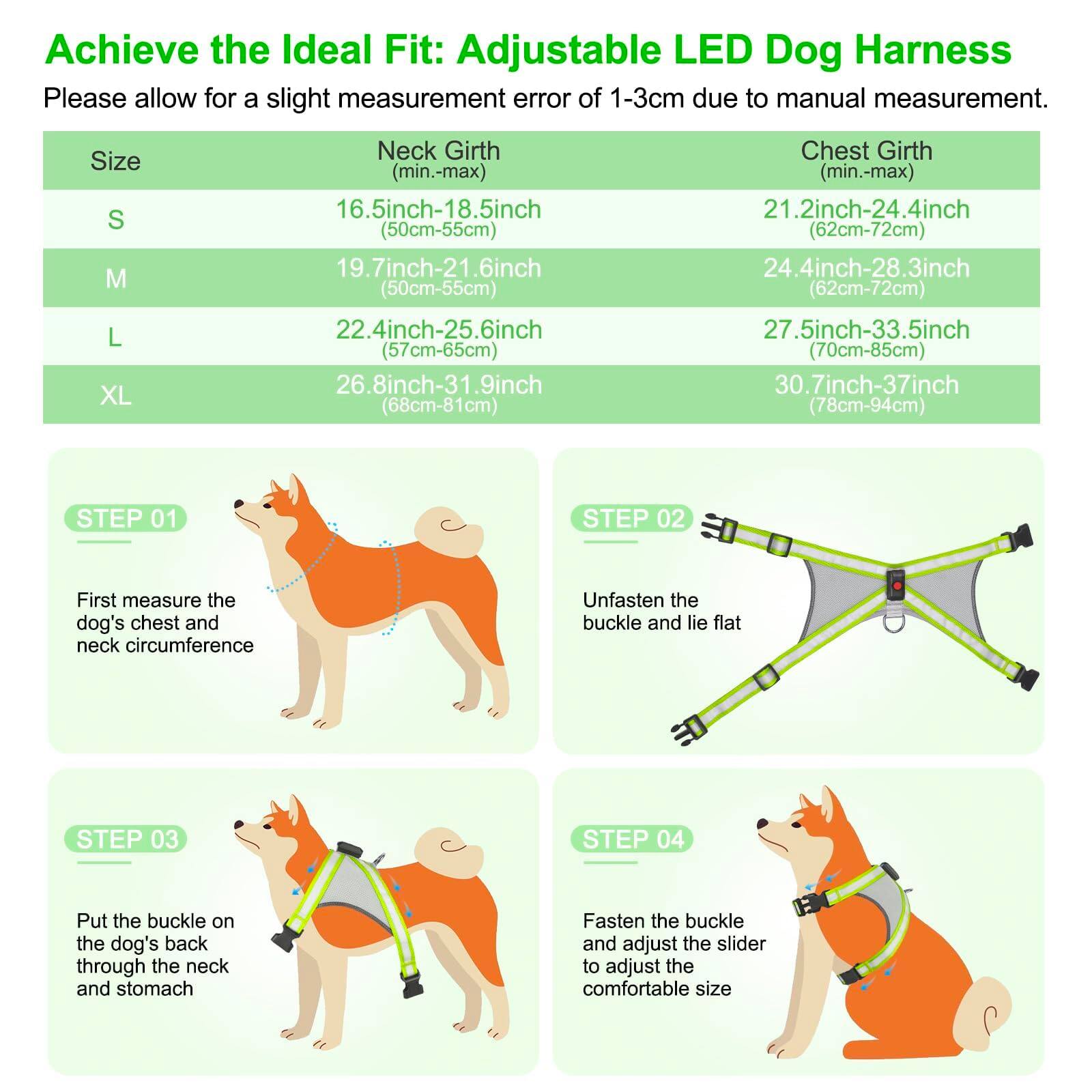 Achieve the Ideal Fit: Adjustable LED Dog Harness

Please allow for a slight measurement error of 1-3cm due to manual measurement.

| Size | Neck Girth (min.-max) | Chest Girth (min.-max) |
|---|---|---|
| S | 16.5inch-18.5inch (50cm-55cm) | 21.2inch-24.4inch (62cm-72cm) |
| M | 19.7inch-21.6inch (50cm-55cm) | 24.4inch-28.3inch (62cm-72cm) |
| L | 22.4inch-25.6inch (57cm-65cm) | 27.5inch-33.5inch (70cm-85cm) |
| XL | 26.8inch-31.9inch (68cm-81cm) | 30.7inch-37inch (78cm-94cm) |

STEP 01

First measure the dog's chest and neck circumference

STEP 02

Unfasten the buckle and lie flat

STEP 03

Put the buckle on the dog's back through the neck and stomach

STEP 04

Fasten the buckle and adjust the slider to adjust the comfortable size