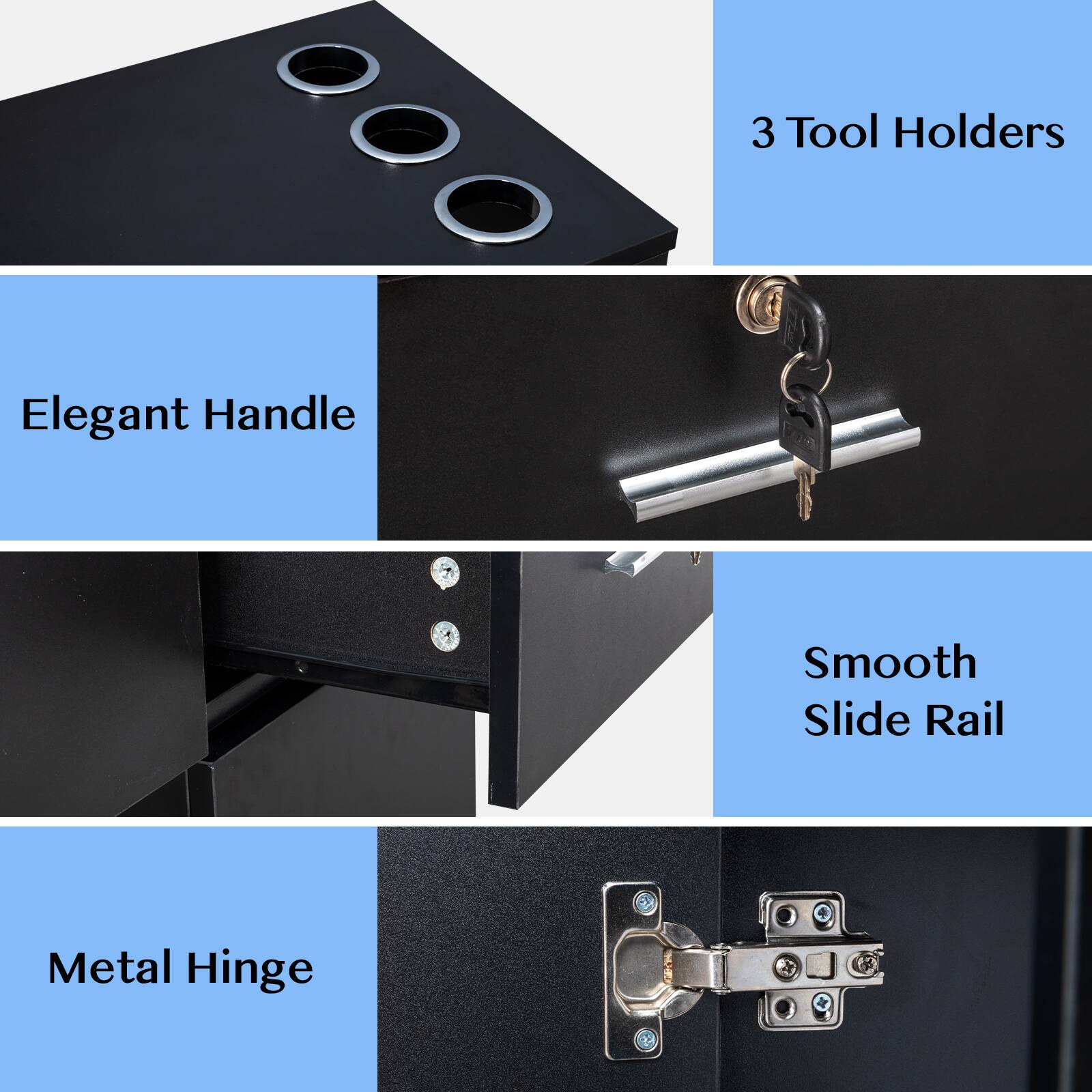 3 Tool Holders

Elegant Handle

Smooth
Slide Rail

Metal Hinge