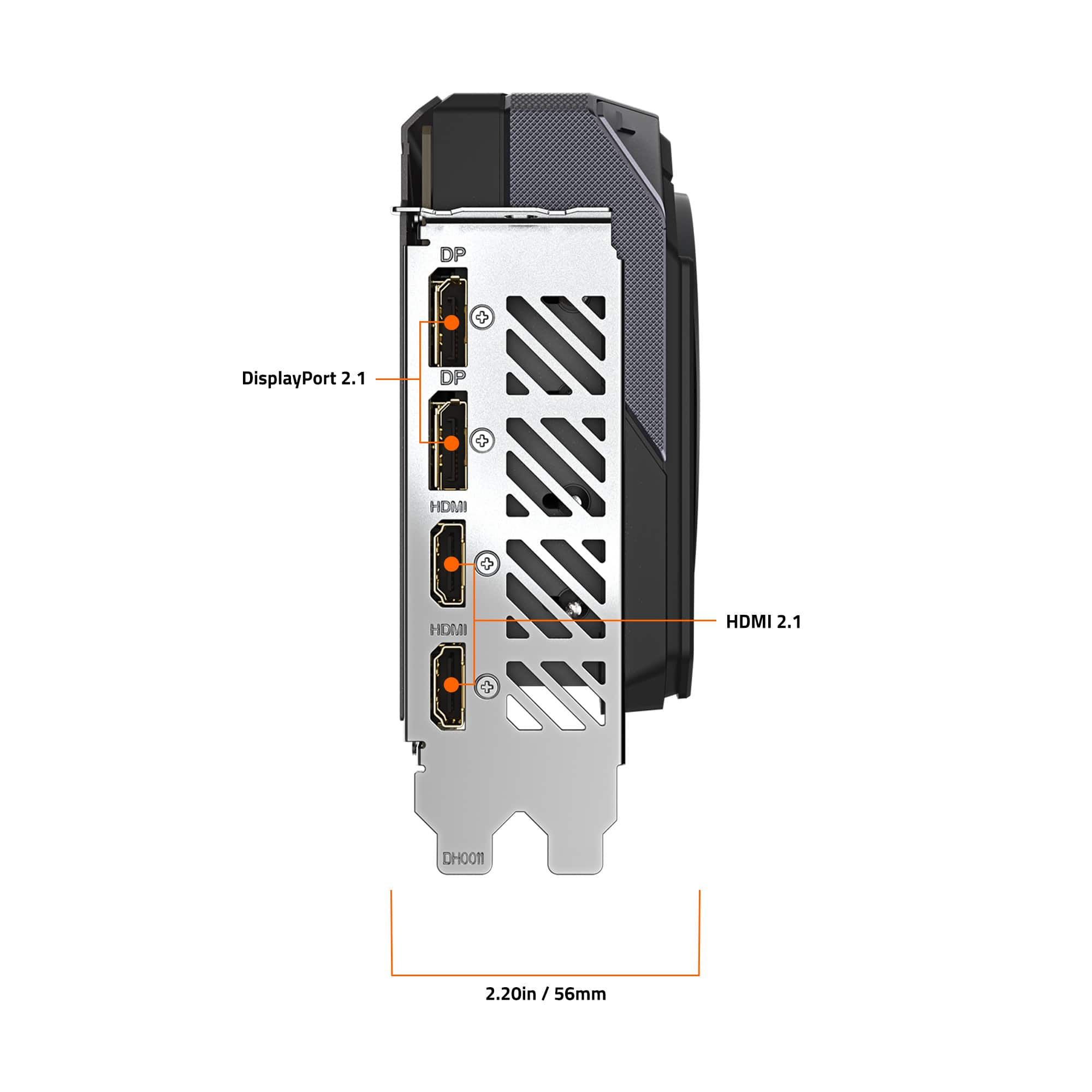 DP

DisplayPort 2.1

DP

HDMI

HDMI 2.1

HDMI

DH0011

2.20in / 56mm