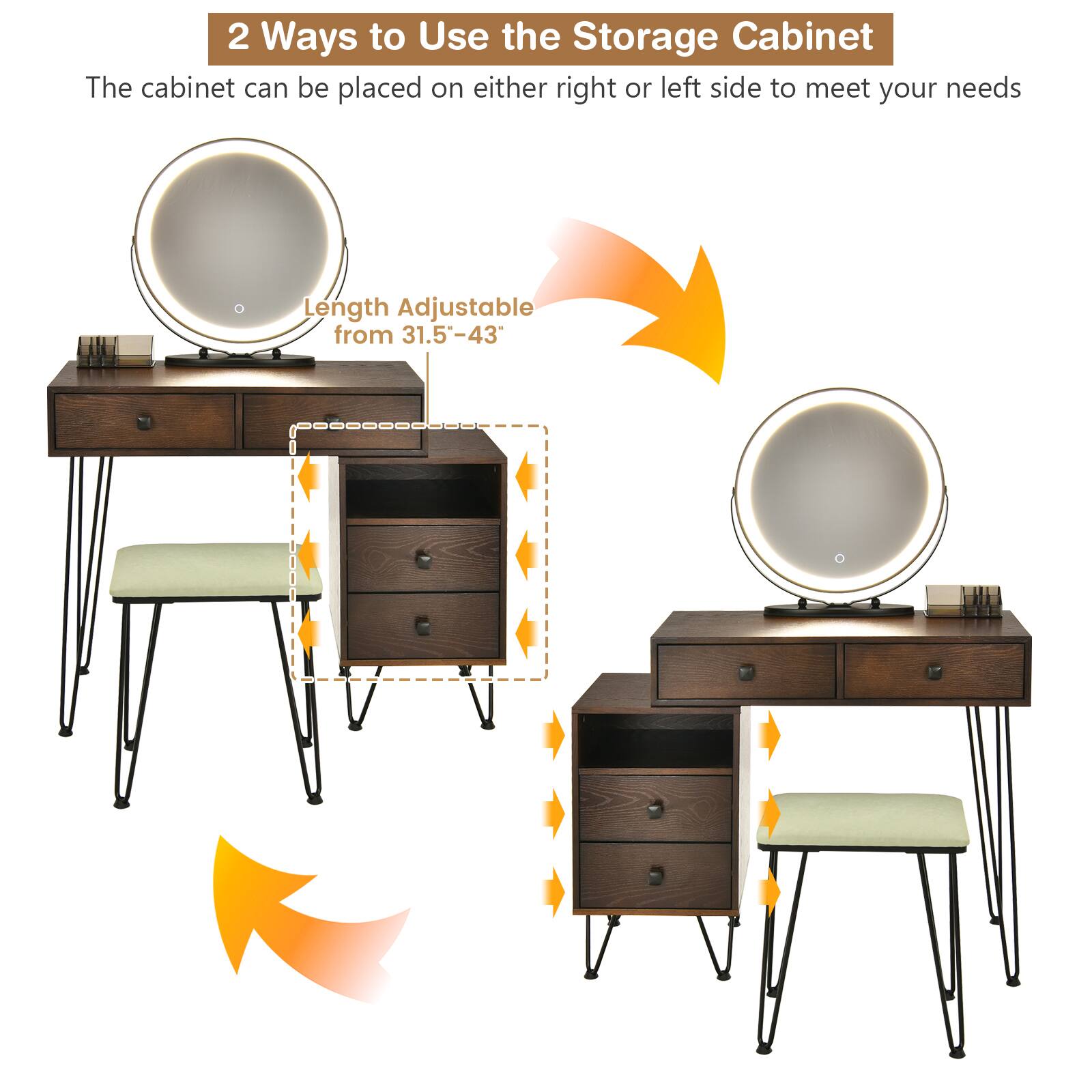 2 Ways to Use the Storage Cabinet

The cabinet can be placed on either right or left side to meet your needs

Length Adjustable from 31.5"-43"